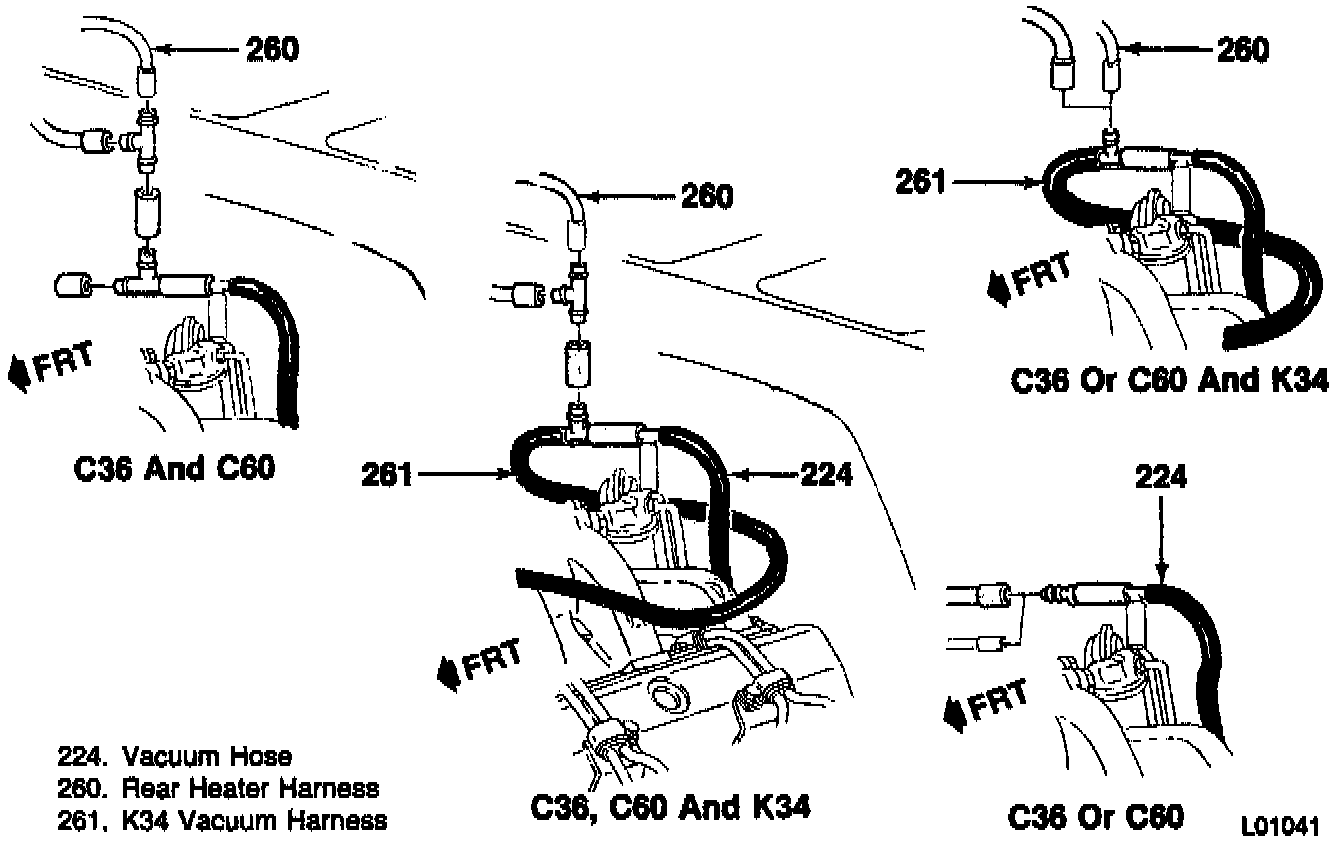 260
FRT
C36 And C60

260
261
224
FRT
C36, C60 And K34

260
261
FRT
C36 Or C60 And K34

224
FRT
C36 Or C60

224. Vacuum Hose
260. Rear Heater Harness
261. K34 Vacuum Harness

L01041