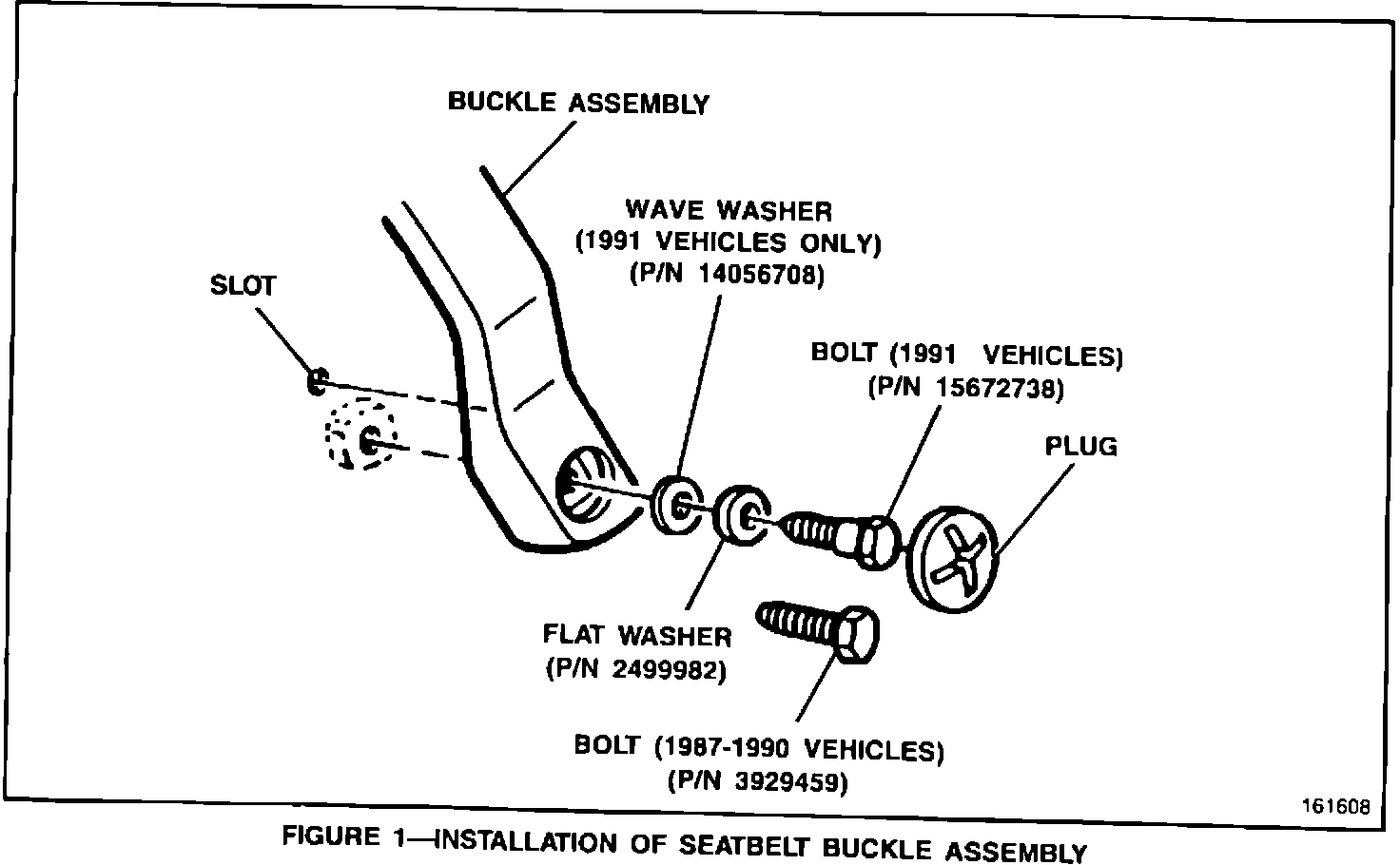 BUCKLE ASSEMBLY

WAVE WASHER
(1991 VEHICLES ONLY)
(P/N 14056708)

SLOT

BOLT (1991 VEHICLES)
(P/N 15672738)

PLUG

FLAT WASHER
(P/N 2499982)

BOLT (1987-1990 VEHICLES)
(P/N 3929459)

161608

FIGURE 1—INSTALLATION OF SEATBELT BUCKLE ASSEMBLY