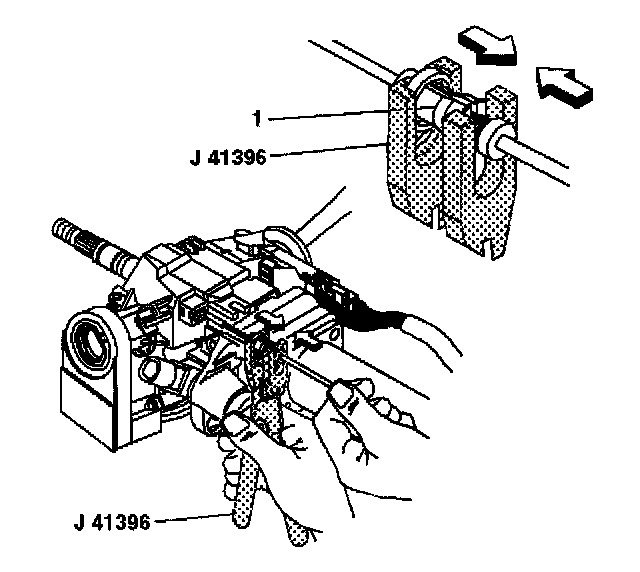 1
J 41396
J 41396