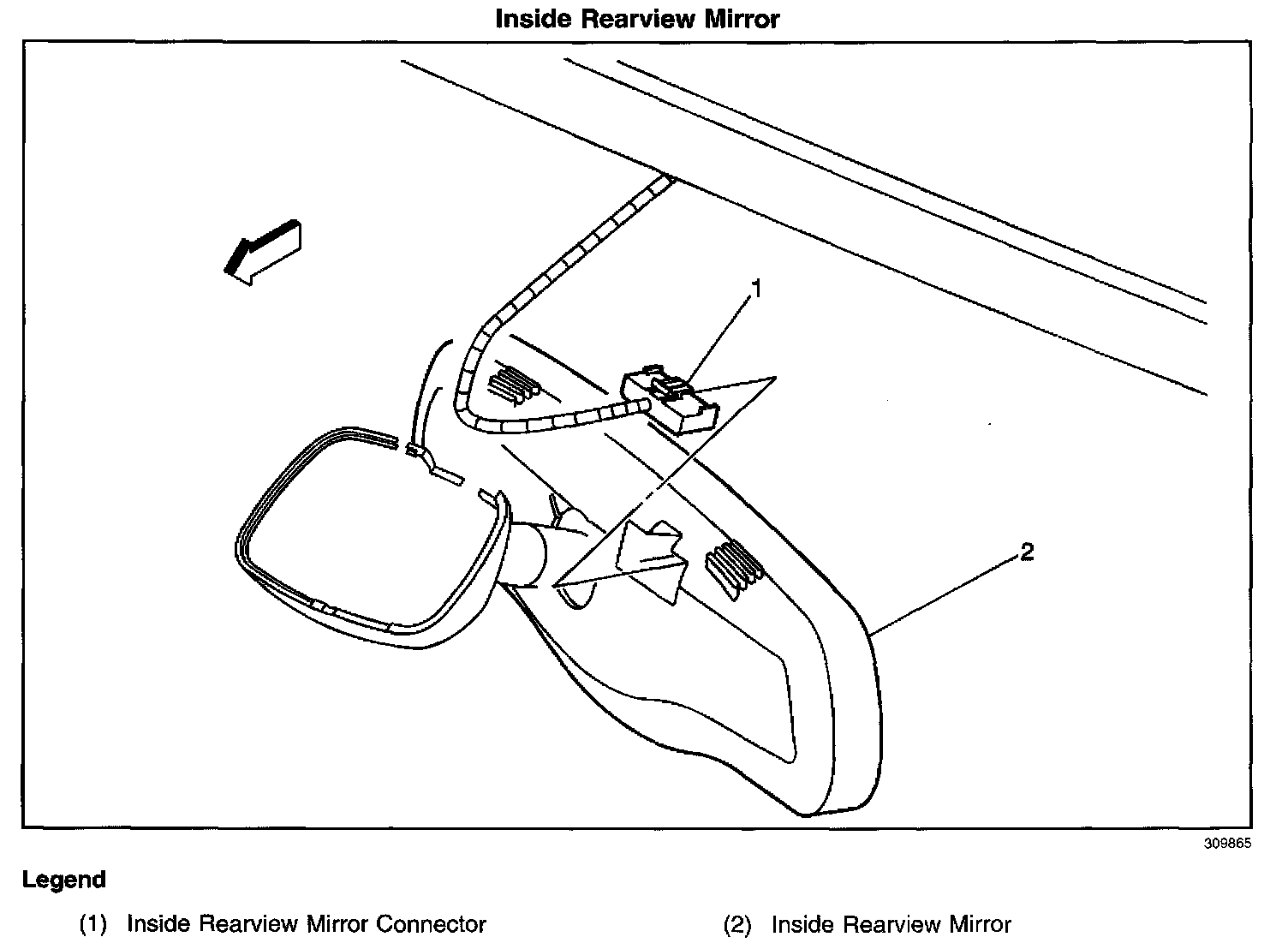 Inside Rearview Mirror

1

2

309865

Legend

(1) Inside Rearview Mirror Connector

(2) Inside Rearview Mirror