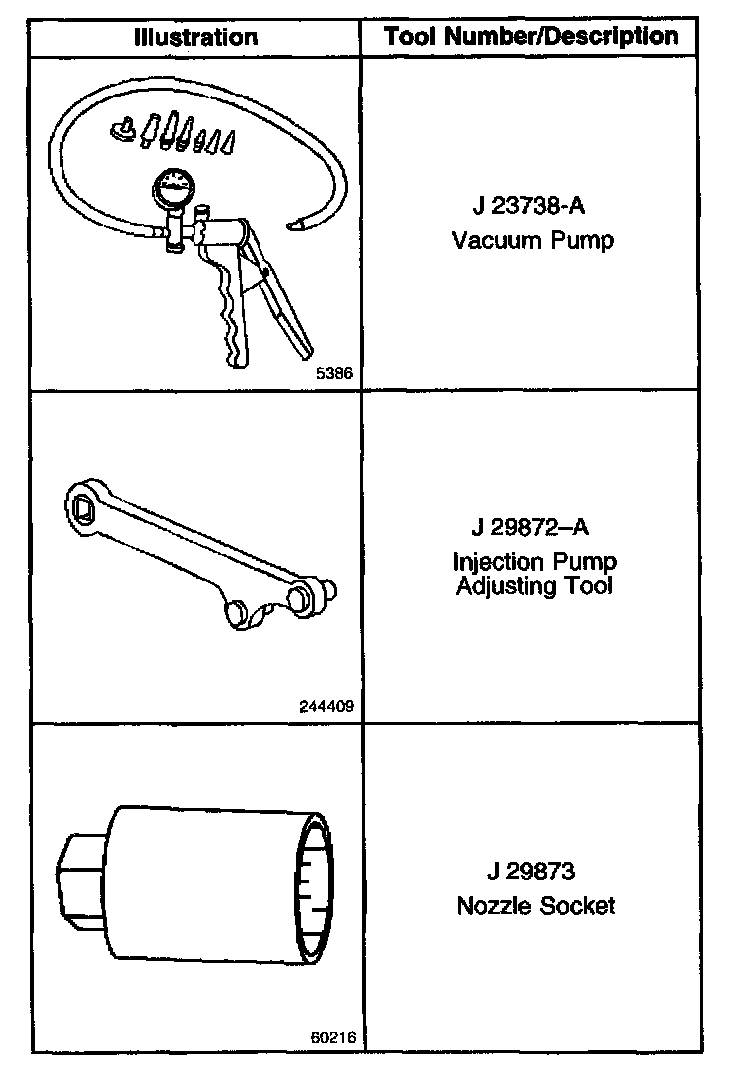 | Illustration | Tool Number/Description |
|---|---|
| 5386 | J 23738-A Vacuum Pump |
| 244409 | J 29872–A Injection Pump Adjusting Tool |
| 60216 | J 29873 Nozzle Socket |