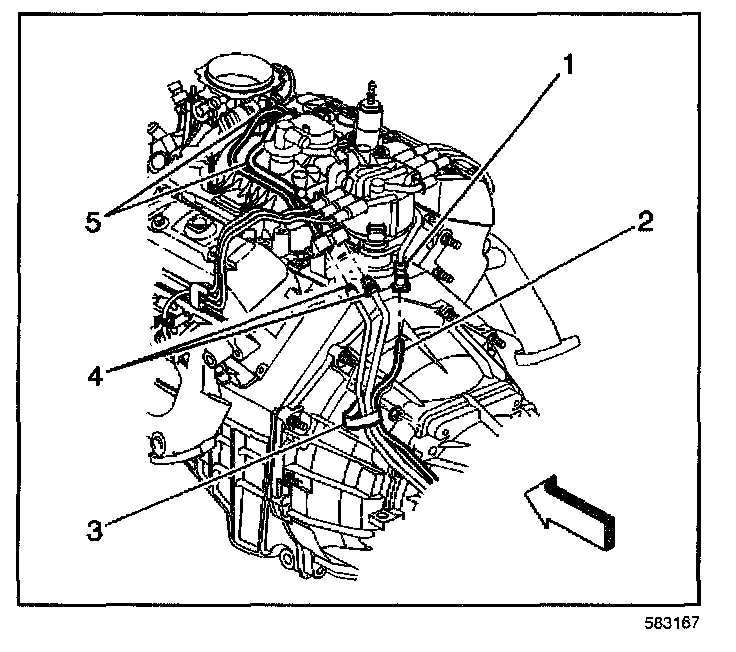 1
5
2
4
3
583167