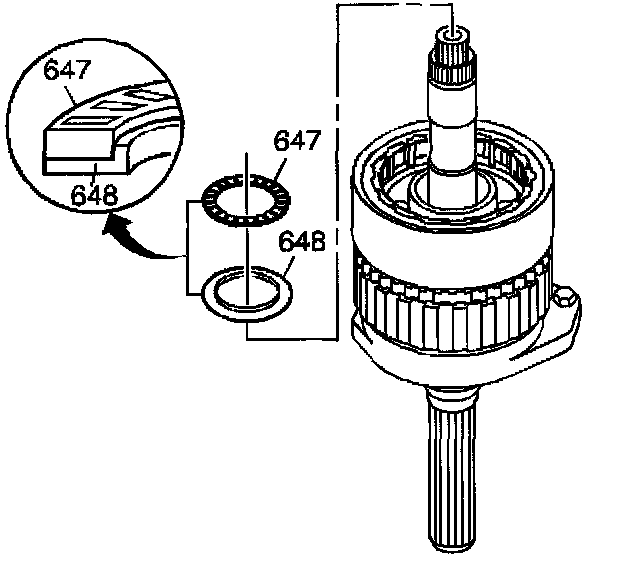 647
648
647
648