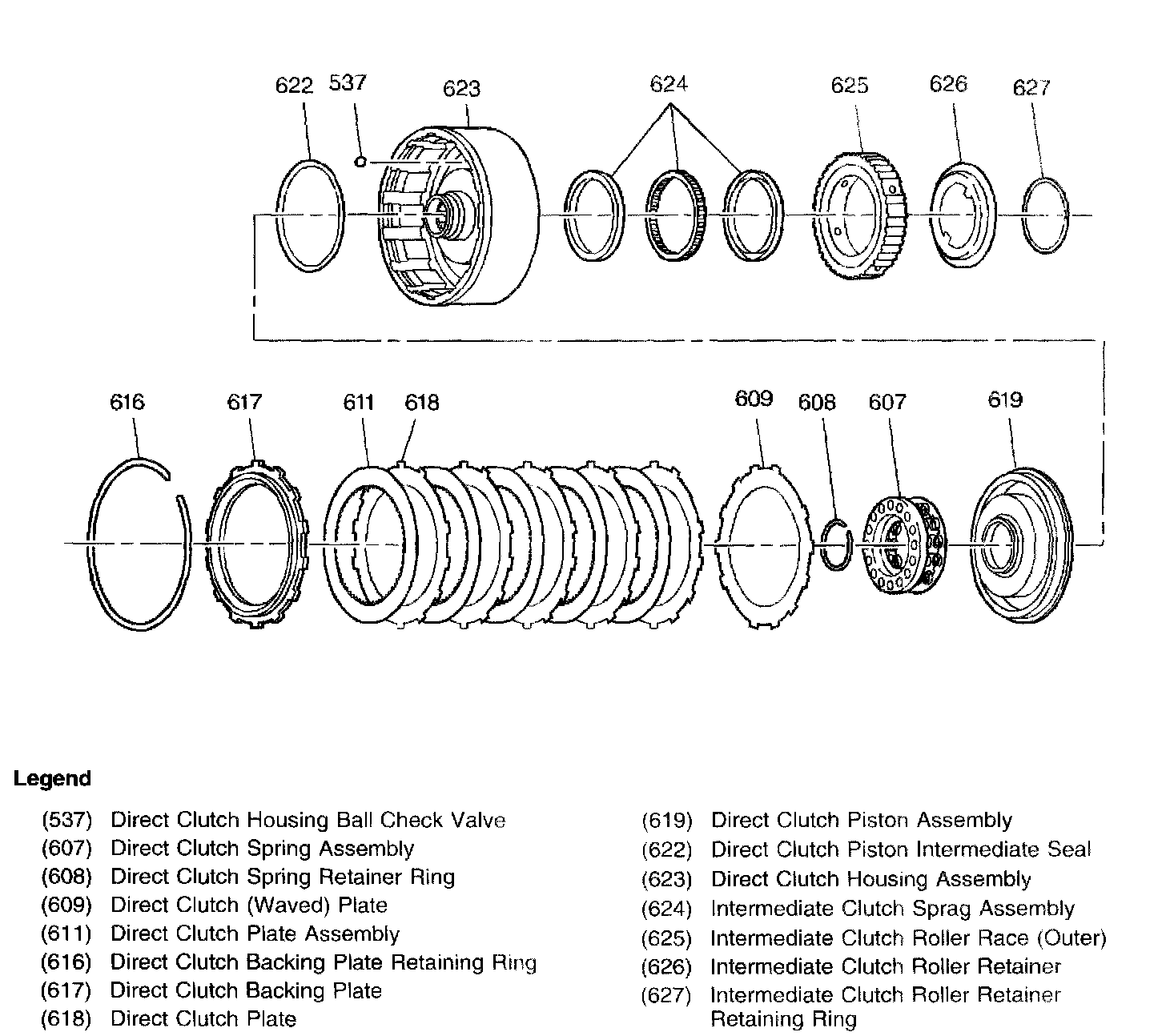 622 537 623 624 625 626 627

616 617 611 618 609 608 607 619

Legend

(537) Direct Clutch Housing Ball Check Valve
(607) Direct Clutch Spring Assembly
(608) Direct Clutch Spring Retainer Ring
(609) Direct Clutch (Waved) Plate
(611) Direct Clutch Plate Assembly
(616) Direct Clutch Backing Plate Retaining Ring
(617) Direct Clutch Backing Plate
(618) Direct Clutch Plate

(619) Direct Clutch Piston Assembly
(622) Direct Clutch Piston Intermediate Seal
(623) Direct Clutch Housing Assembly
(624) Intermediate Clutch Sprag Assembly
(625) Intermediate Clutch Roller Race (Outer)
(626) Intermediate Clutch Roller Retainer
(627) Intermediate Clutch Roller Retainer Retaining Ring