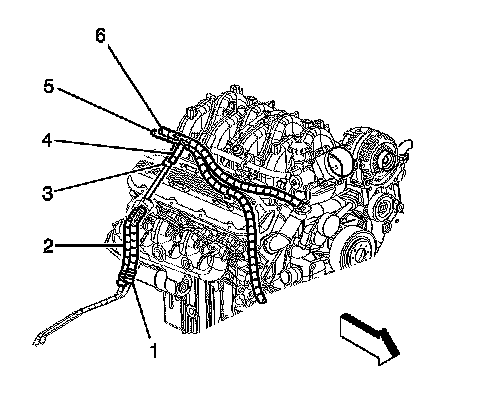 6
5
4
3
2
1