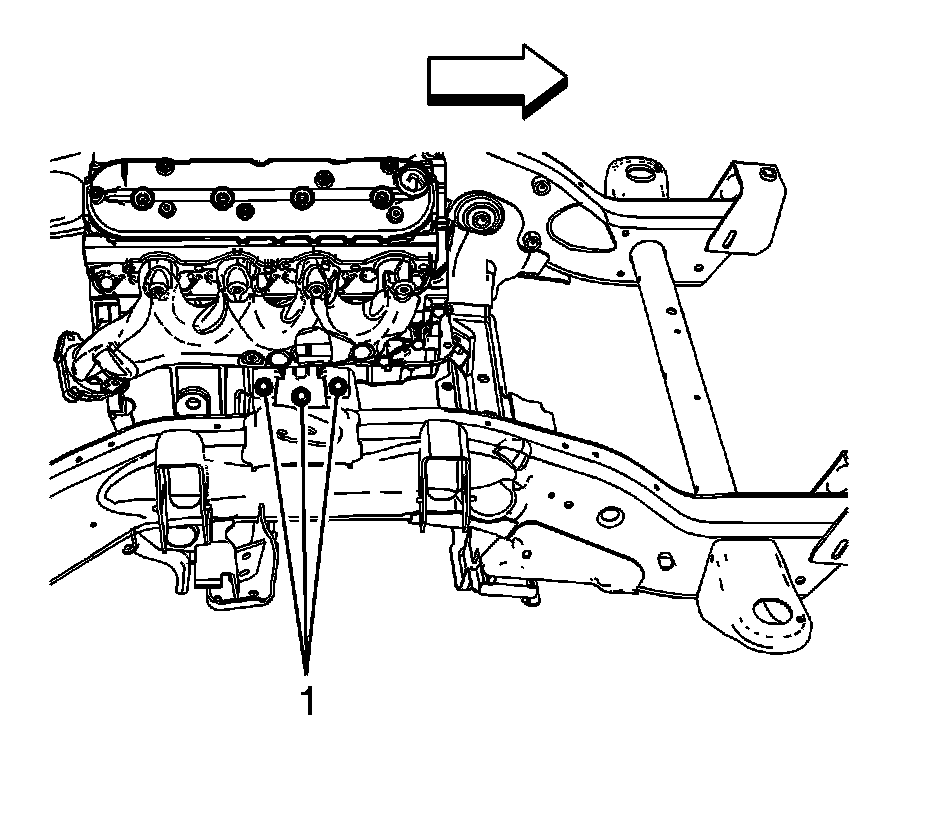 1