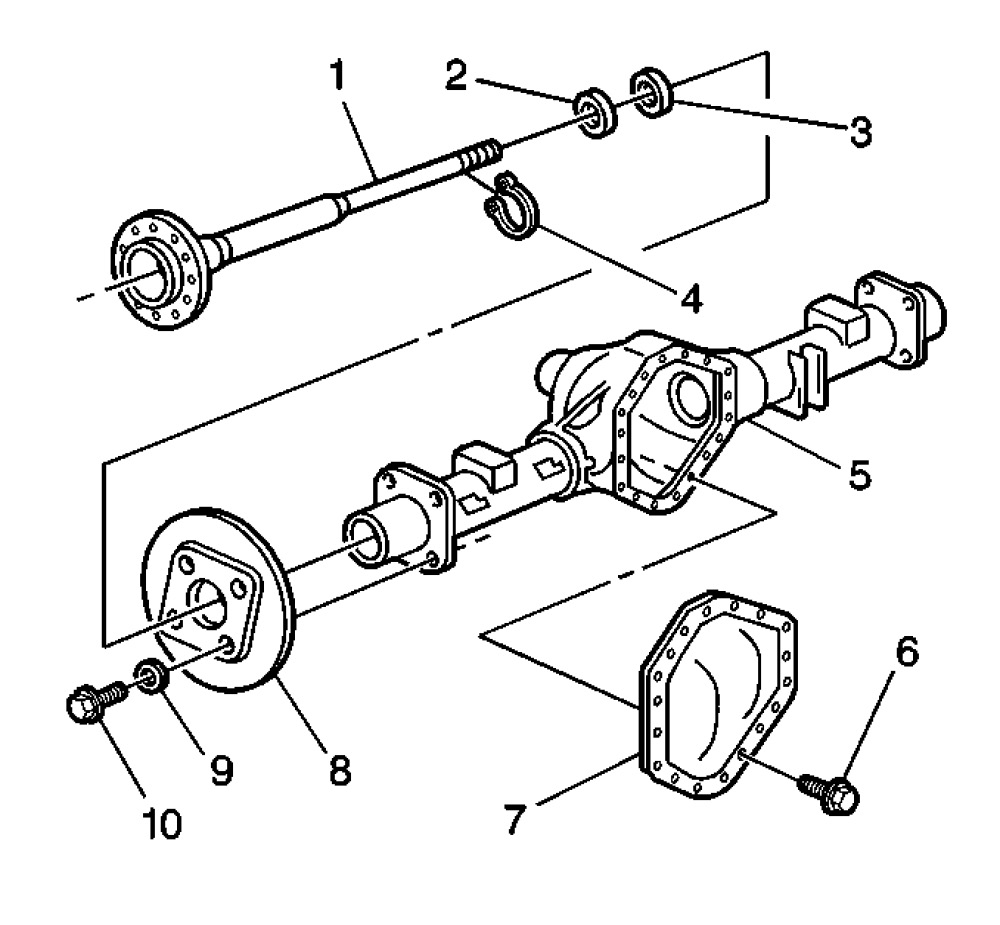 1
2
3
4
5
6
7
8
9
10