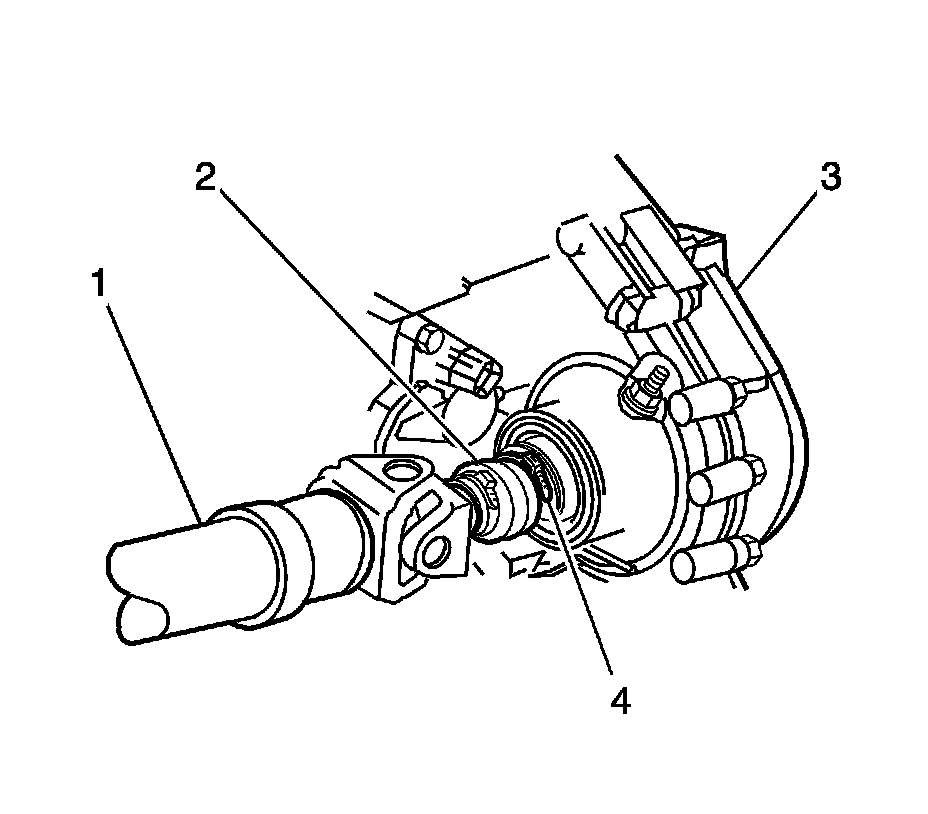 2
3
1
4