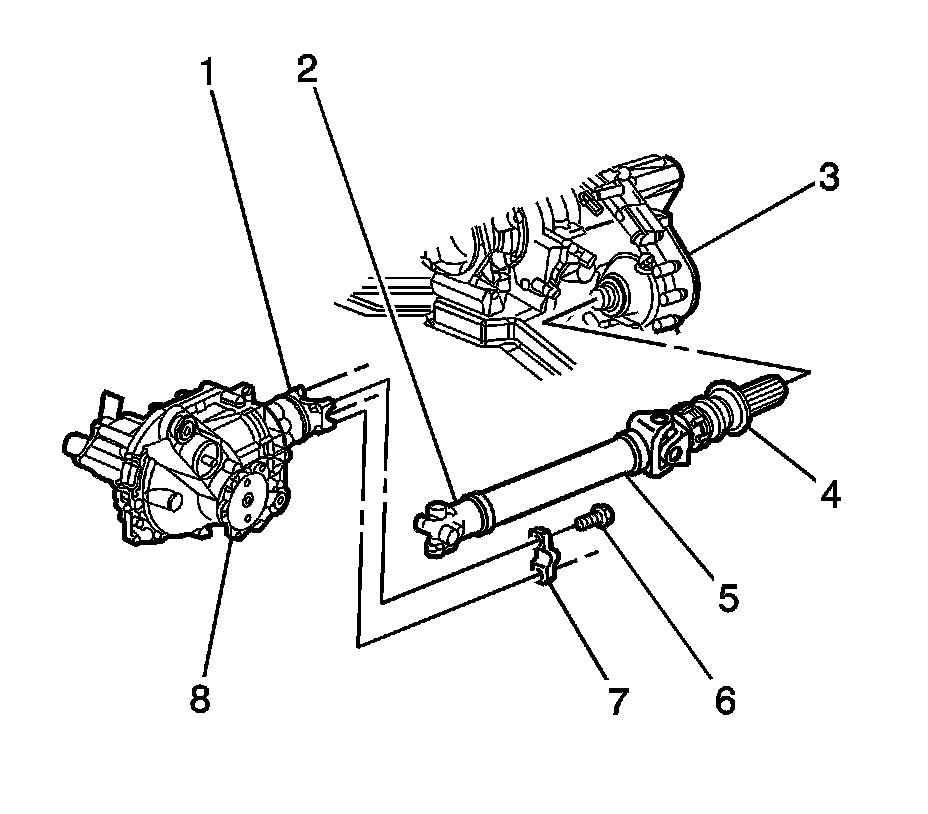 1
2
3
4
5
6
7
8