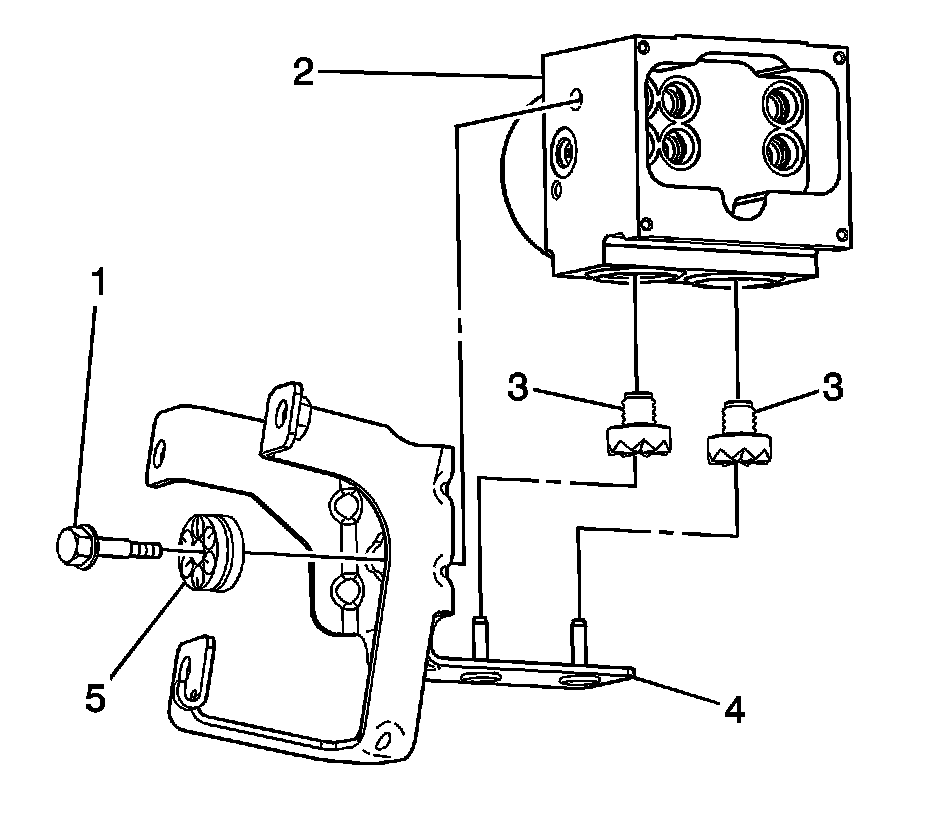 2
1
3
3
5
4