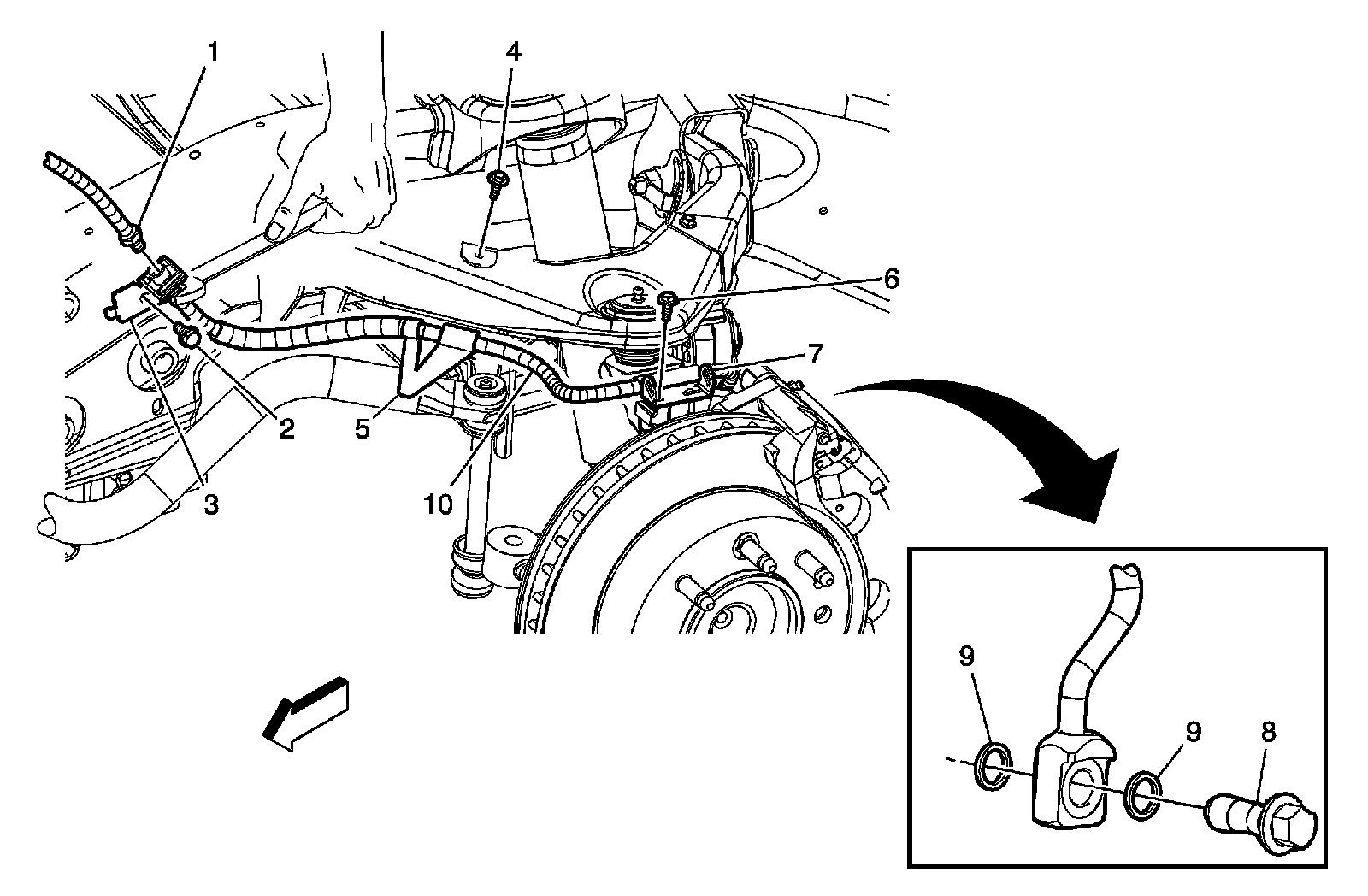 1
4
6
7
2
5
3
10
9
9
8