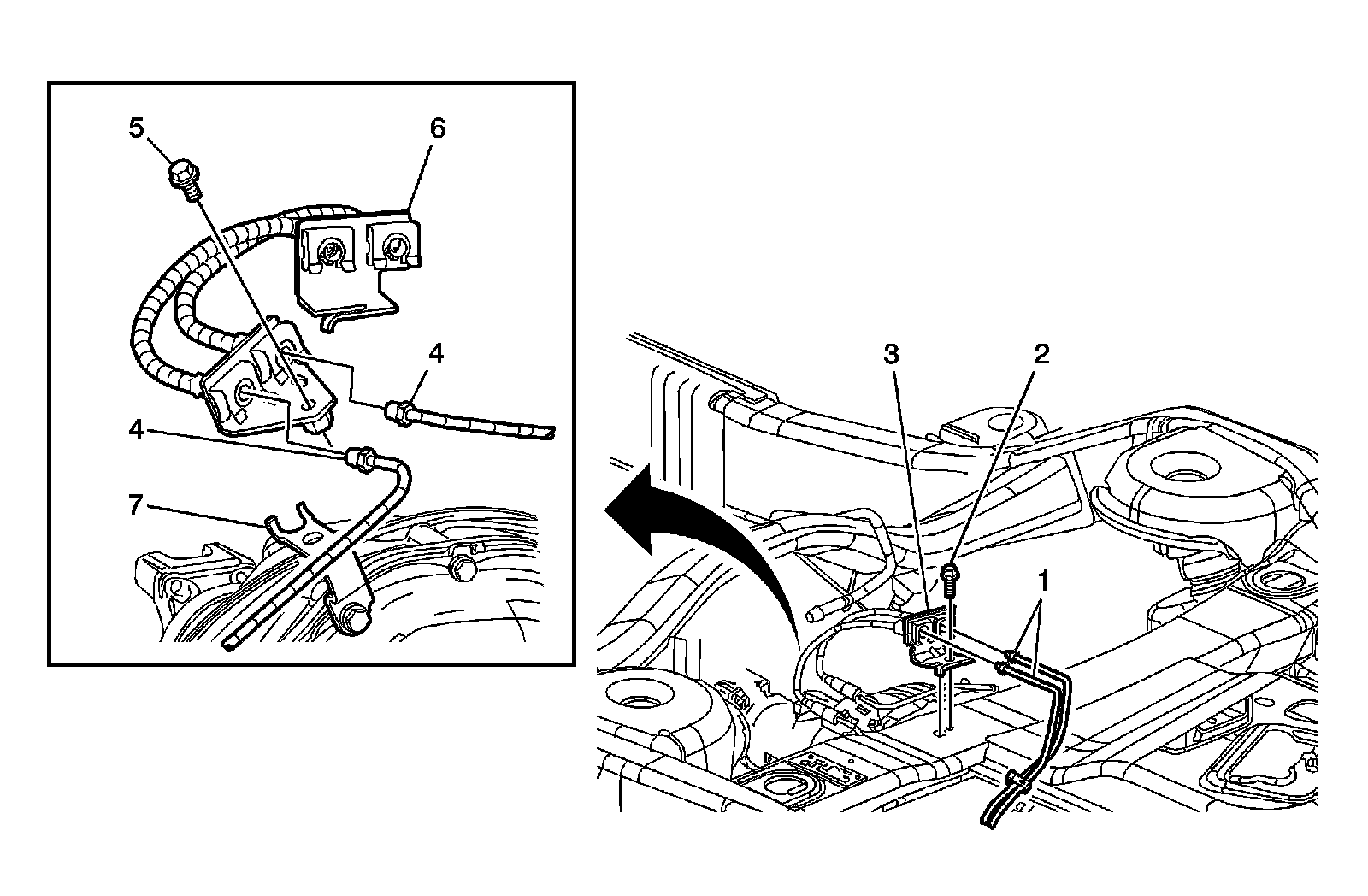 5
6
4
4
7
3
2
1