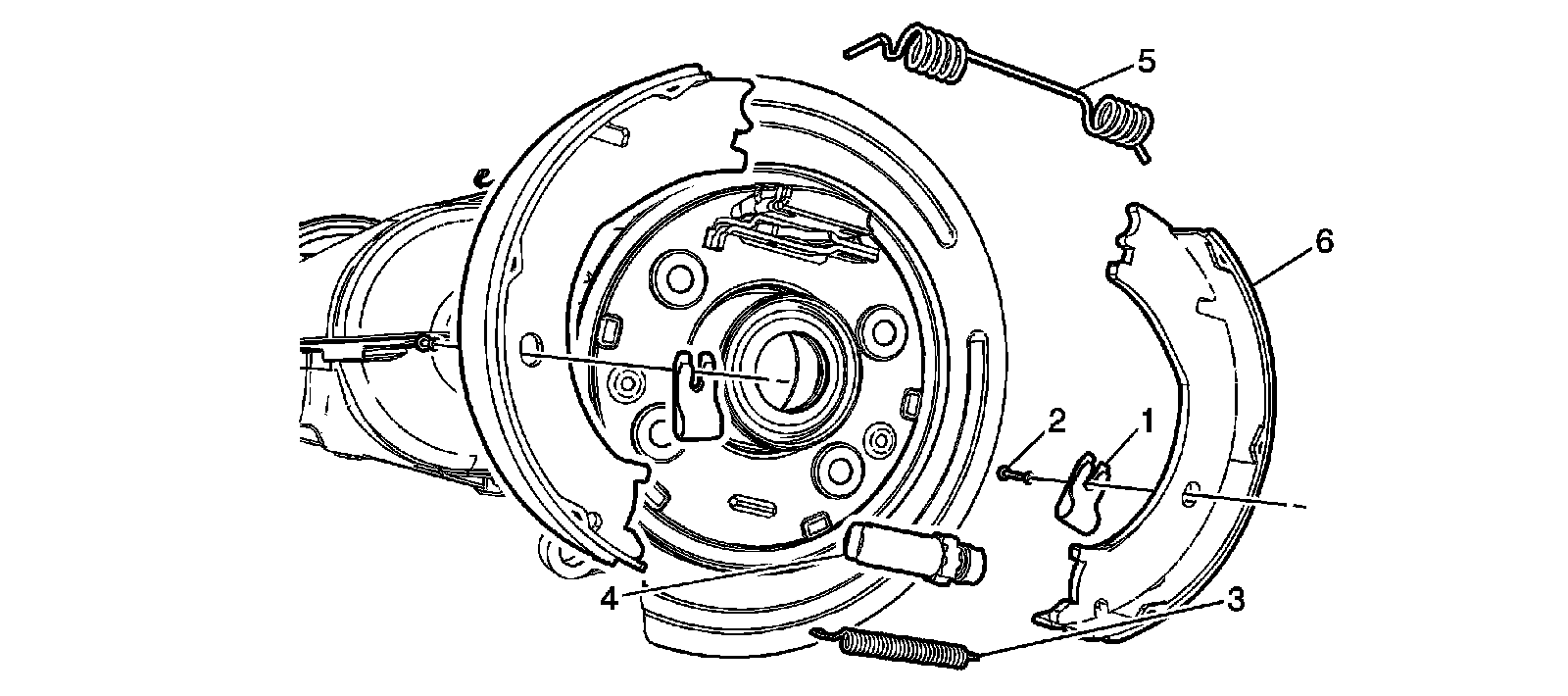 5
6
2
1
4
3