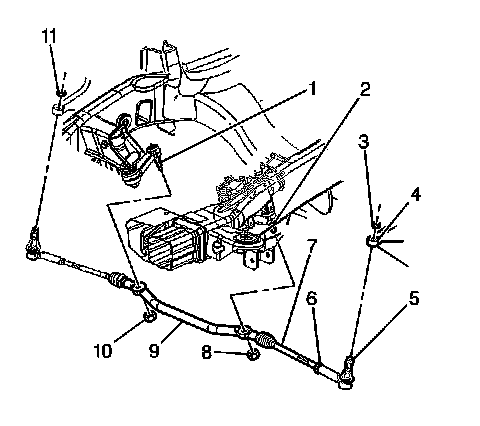 11
1
2
3
4
7
6
5
10
9
8