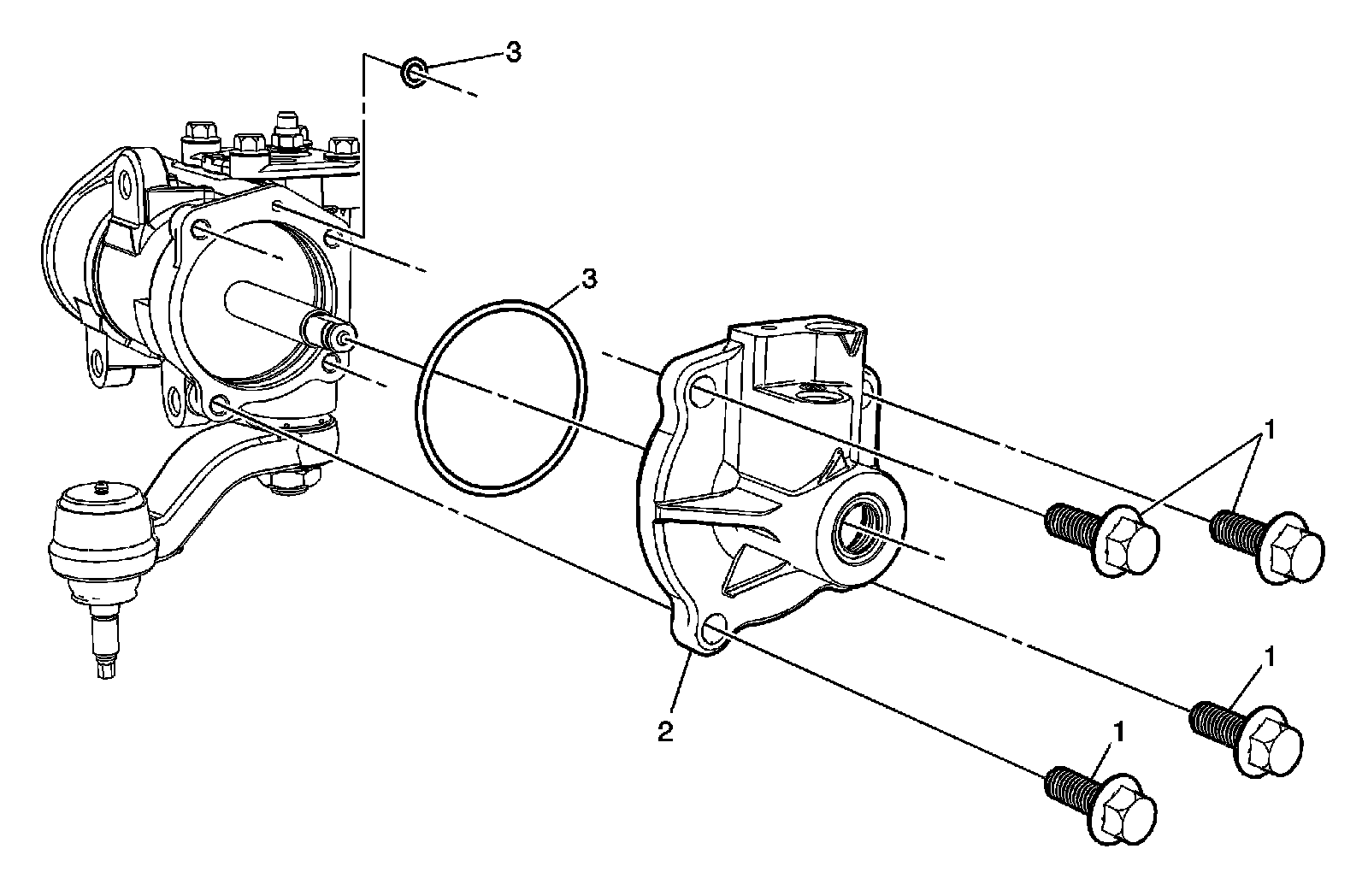 3
3
1
1
2
1