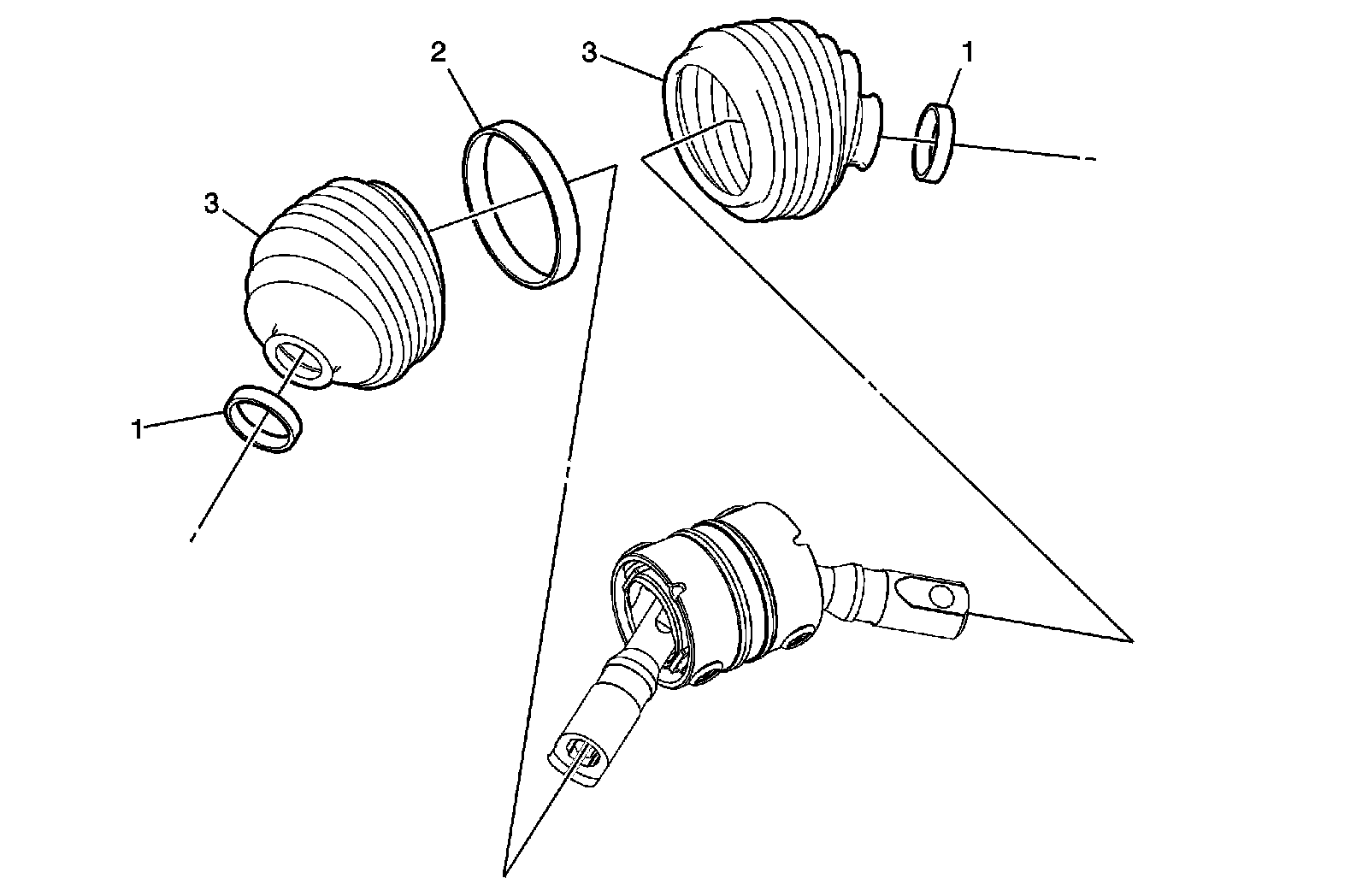 2
3
1
3
1