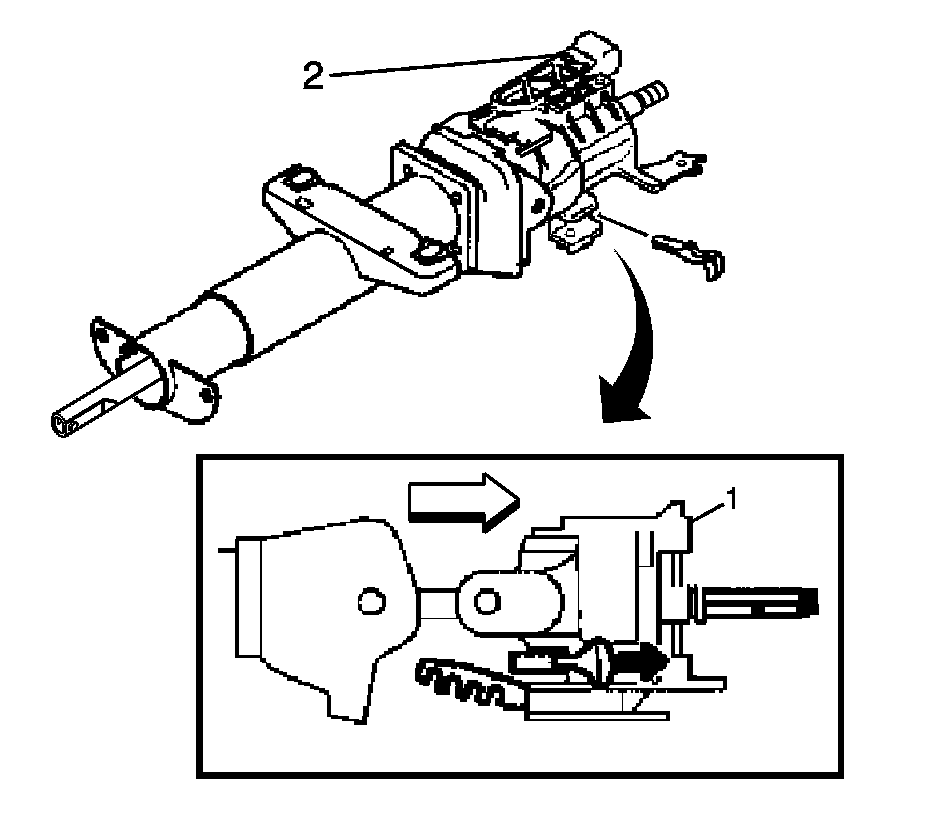 2

1