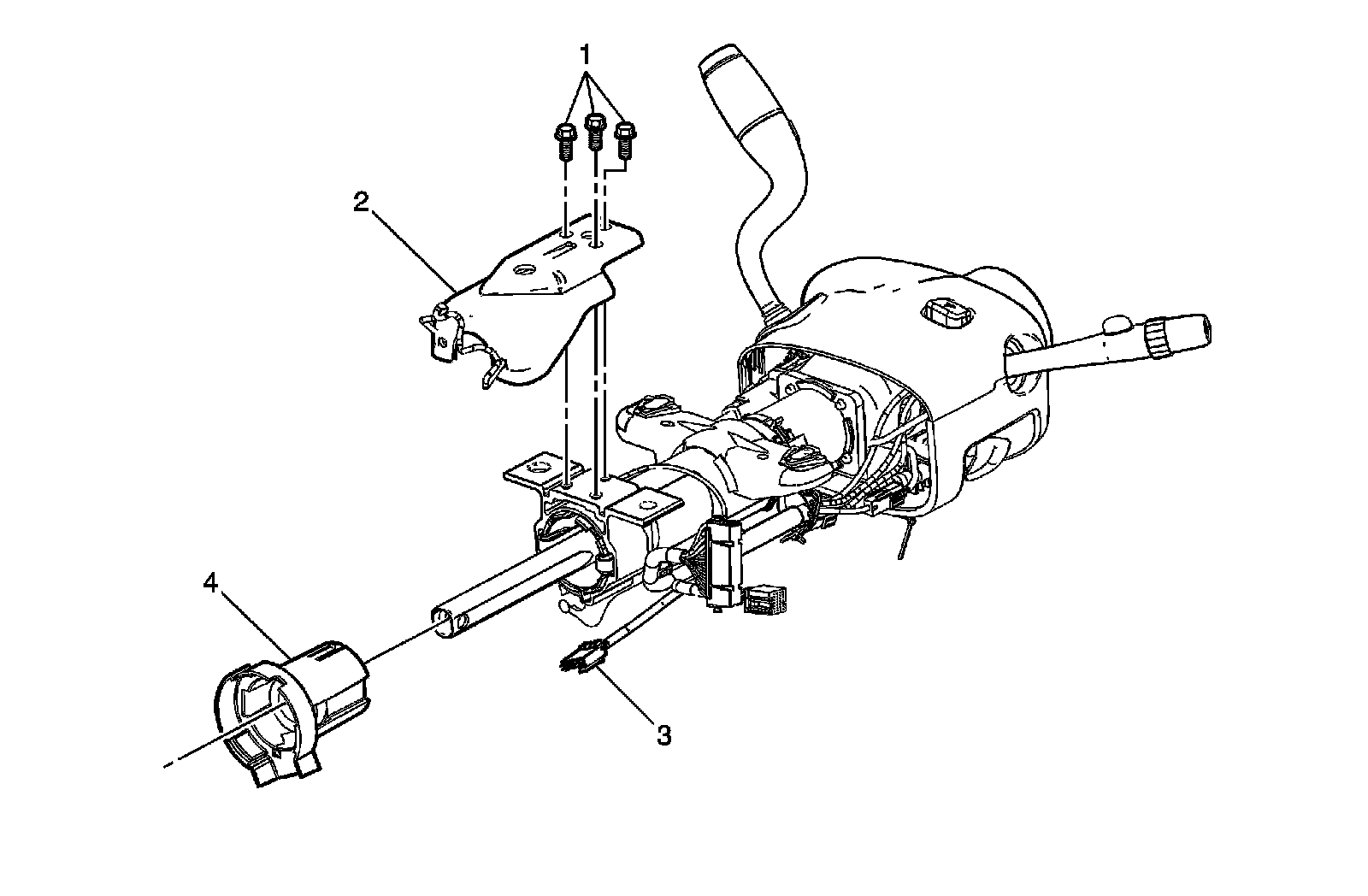 1
2
4
3