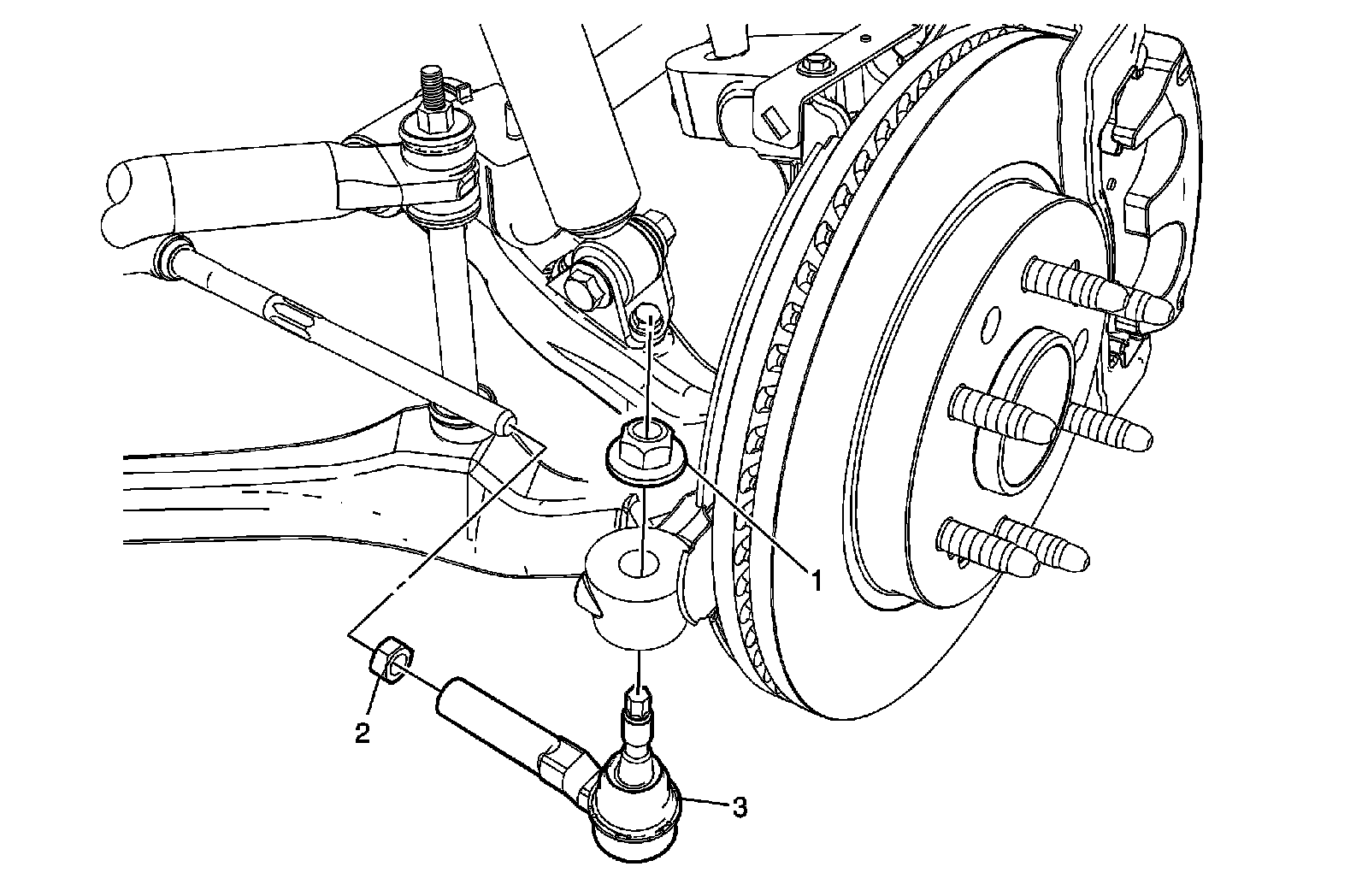 1
2
3