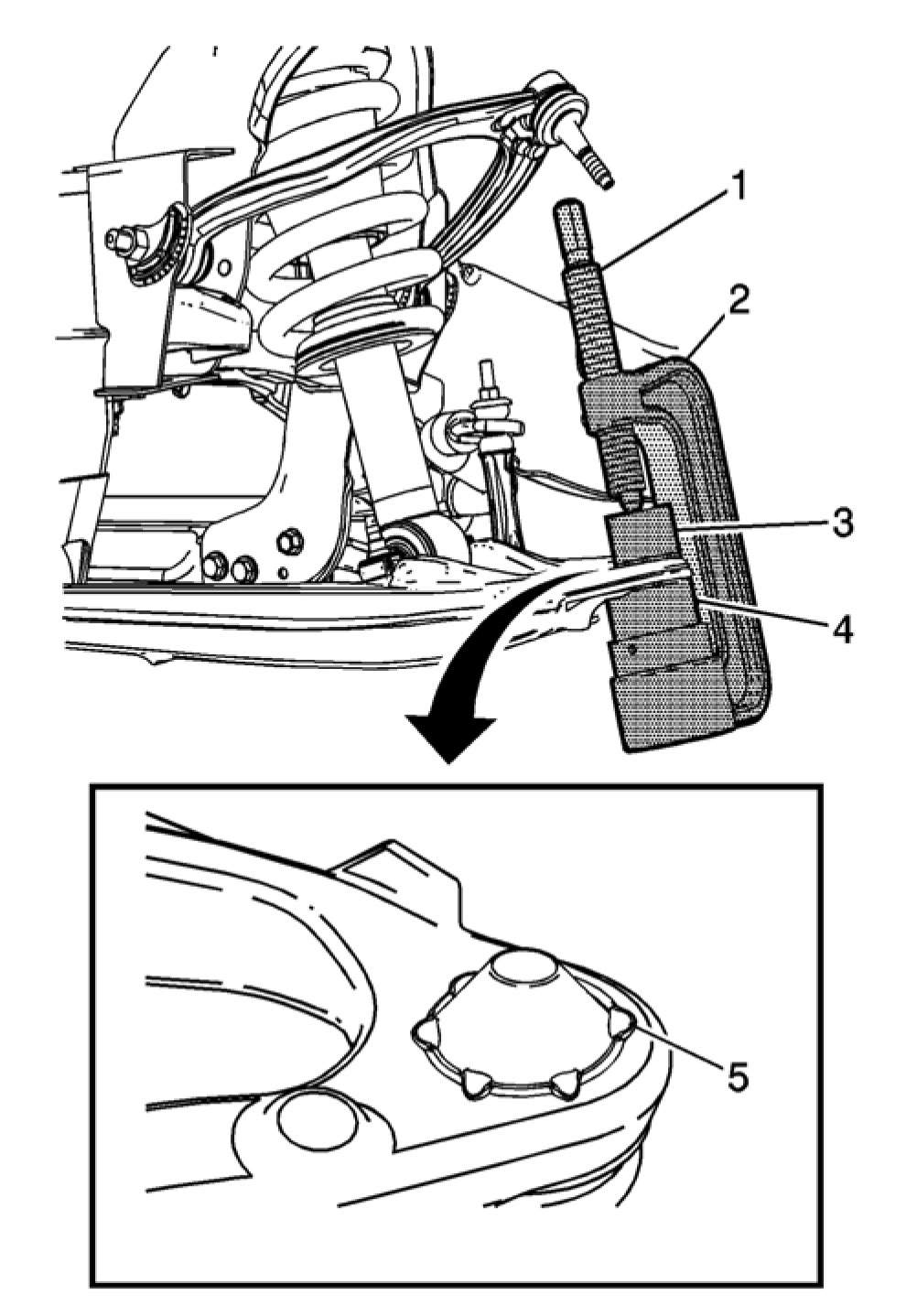 1
2
3
4
5