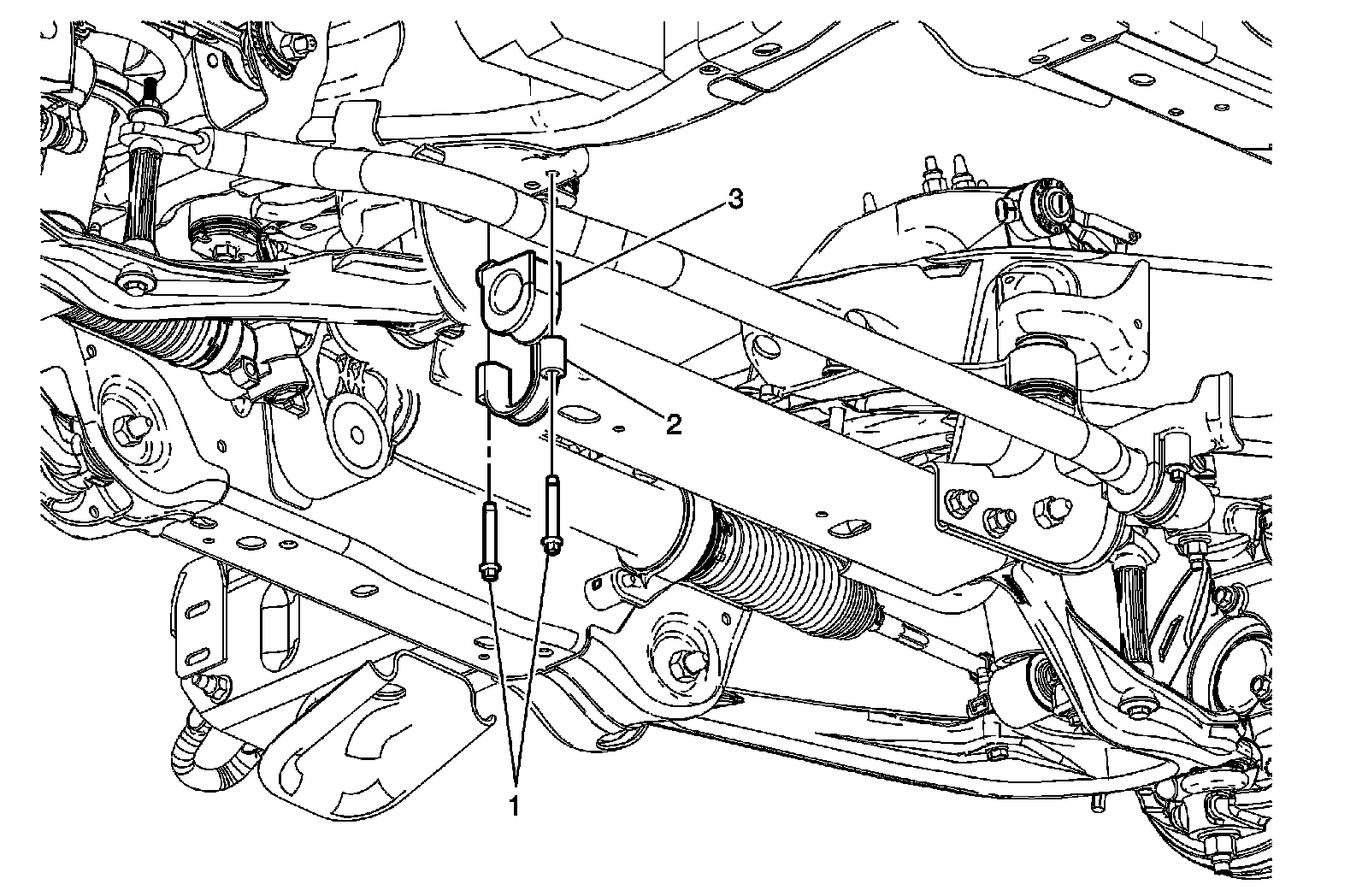 3
2
1