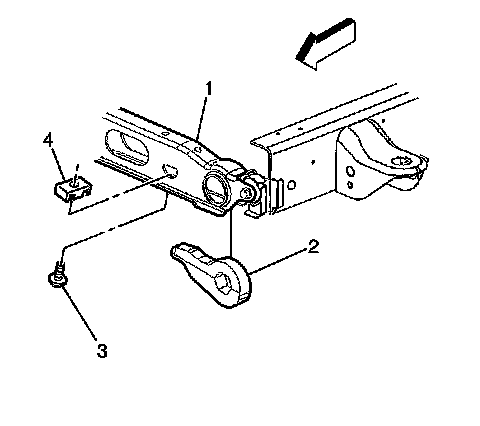 1
4
2
3