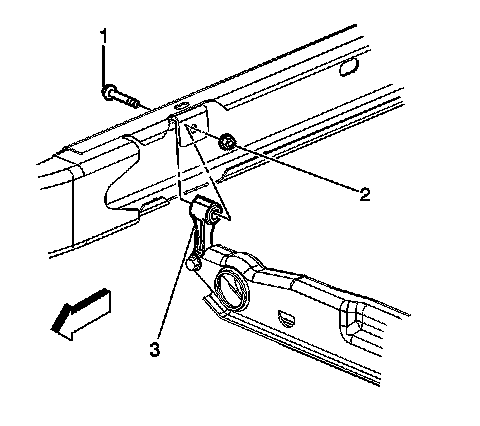 1
2
3