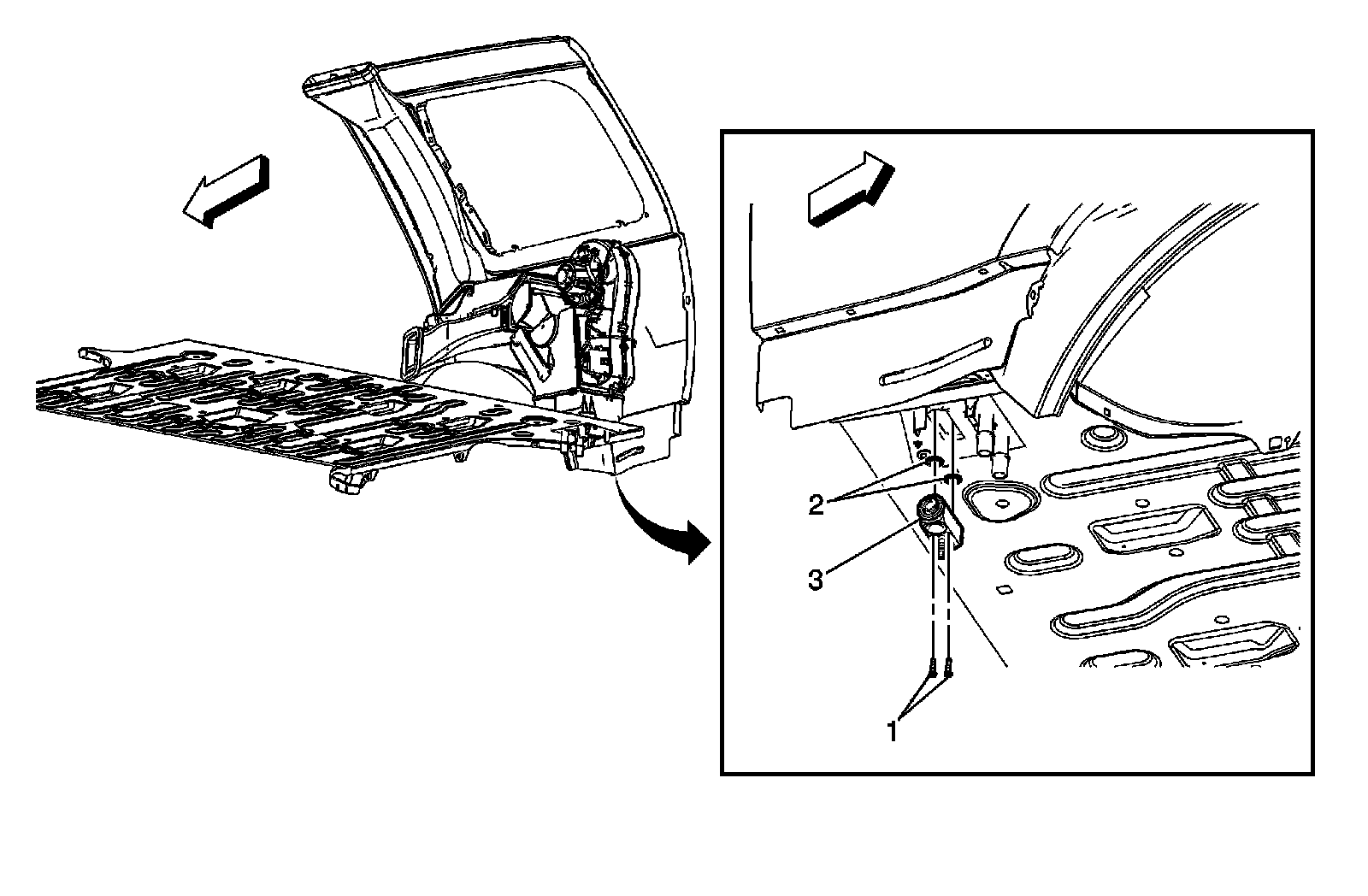 2
3
1