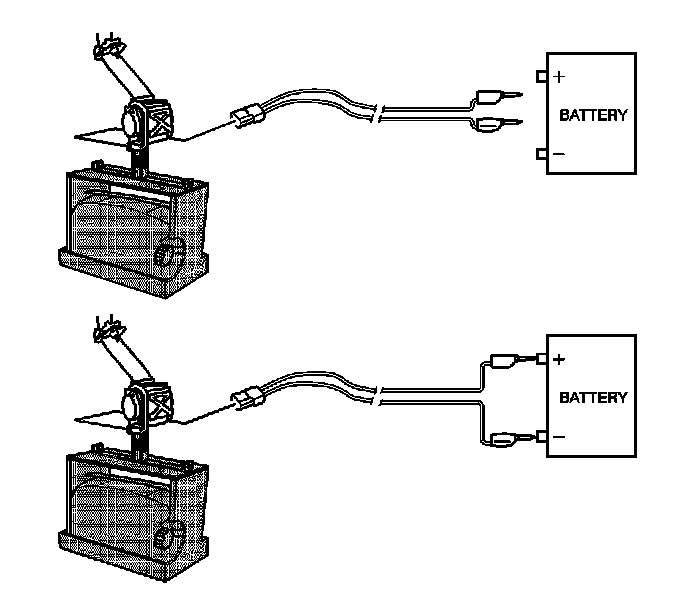 +
BATTERY
−

+
BATTERY
−