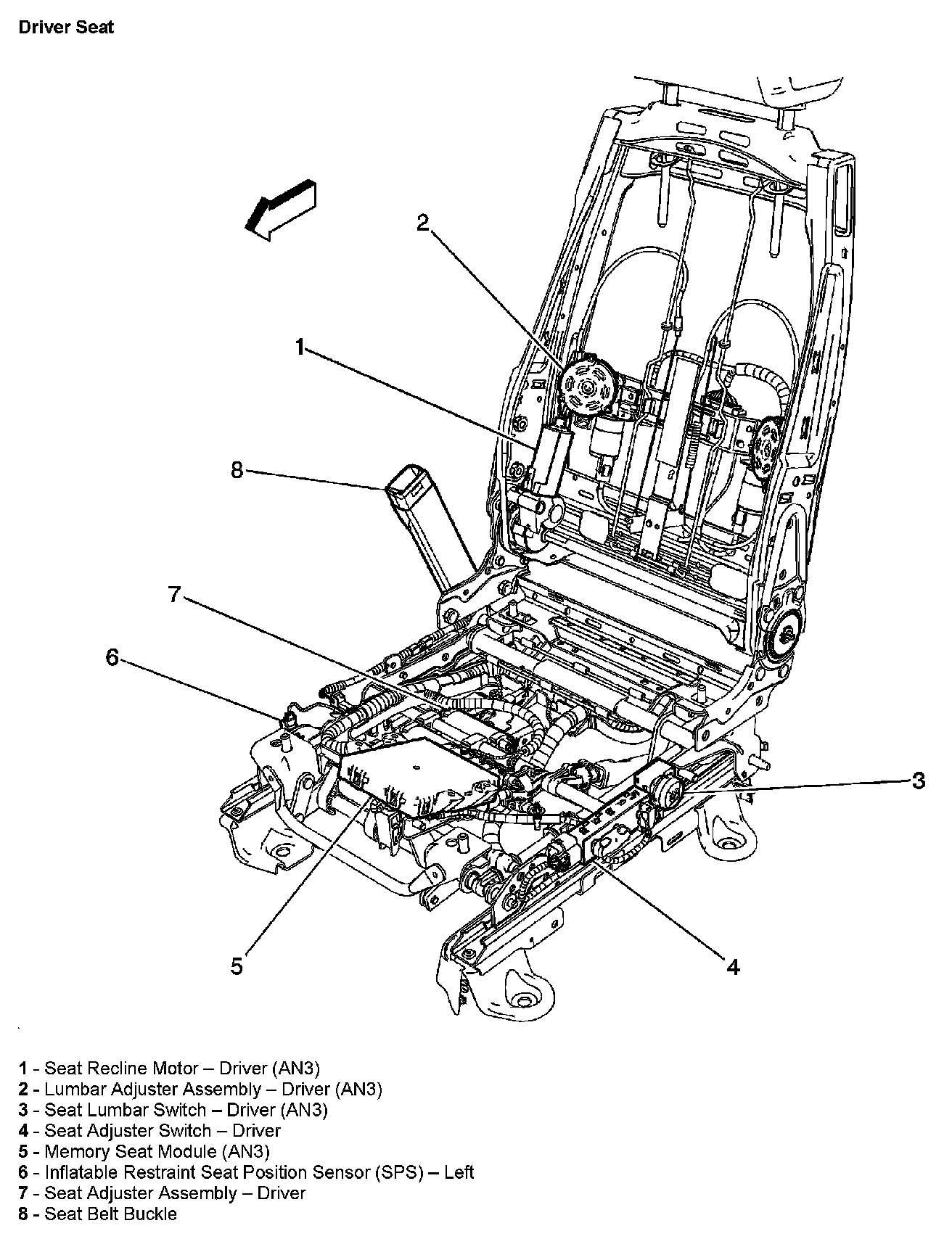 Driver Seat

2

1

8

7

6

3

5

4

1 - Seat Recline Motor – Driver (AN3)
2 - Lumbar Adjuster Assembly – Driver (AN3)
3 - Seat Lumbar Switch – Driver (AN3)
4 - Seat Adjuster Switch – Driver
5 - Memory Seat Module (AN3)
6 - Inflatable Restraint Seat Position Sensor (SPS) – Left
7 - Seat Adjuster Assembly – Driver
8 - Seat Belt Buckle