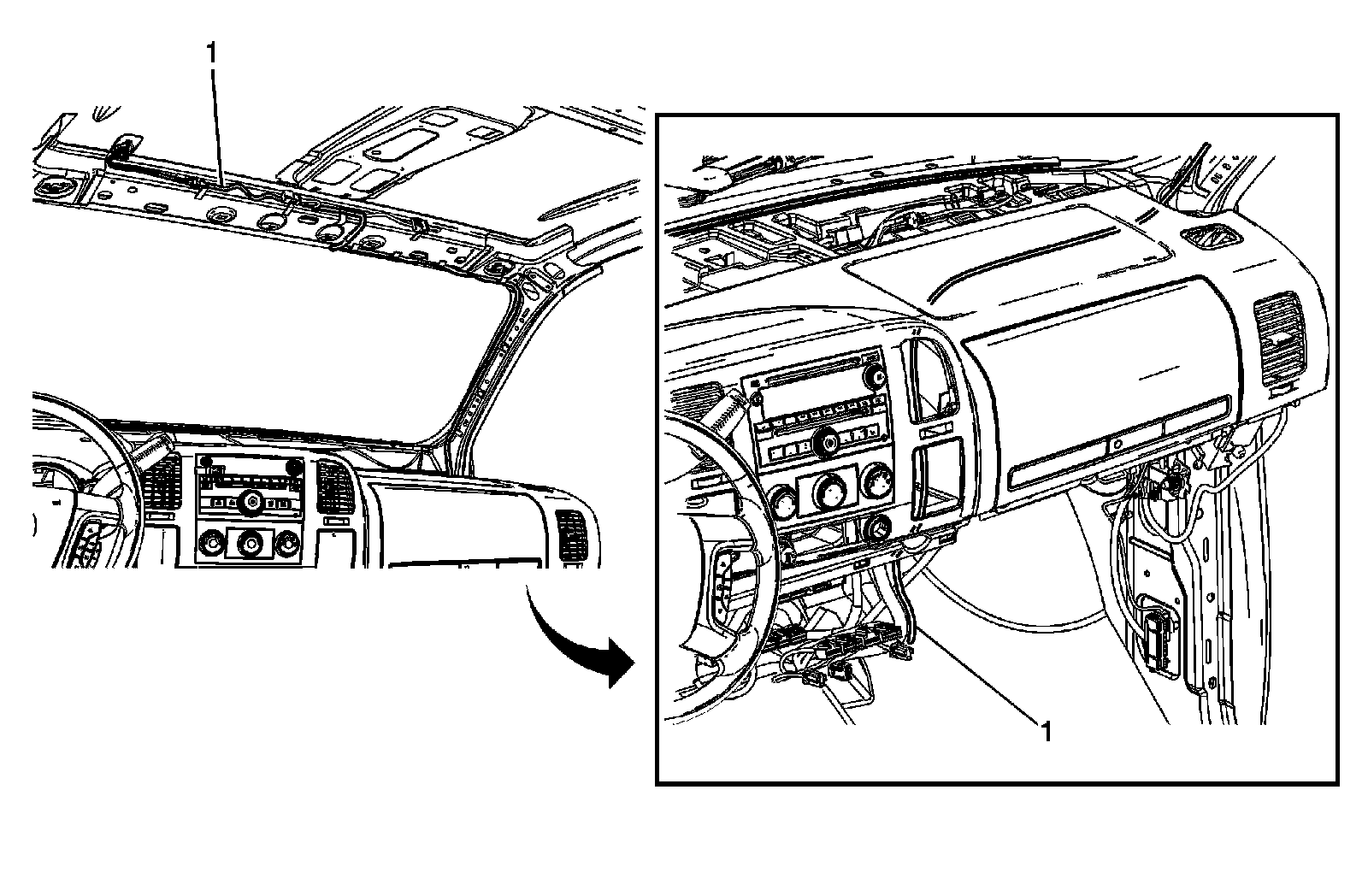 1

1