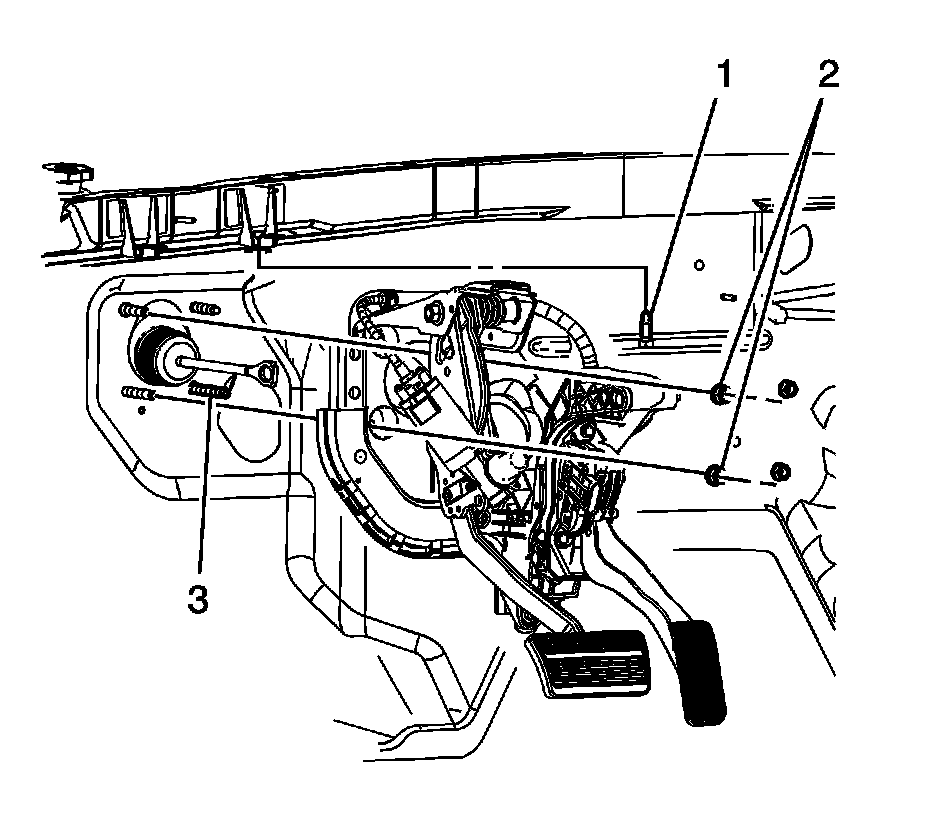 1
2
3