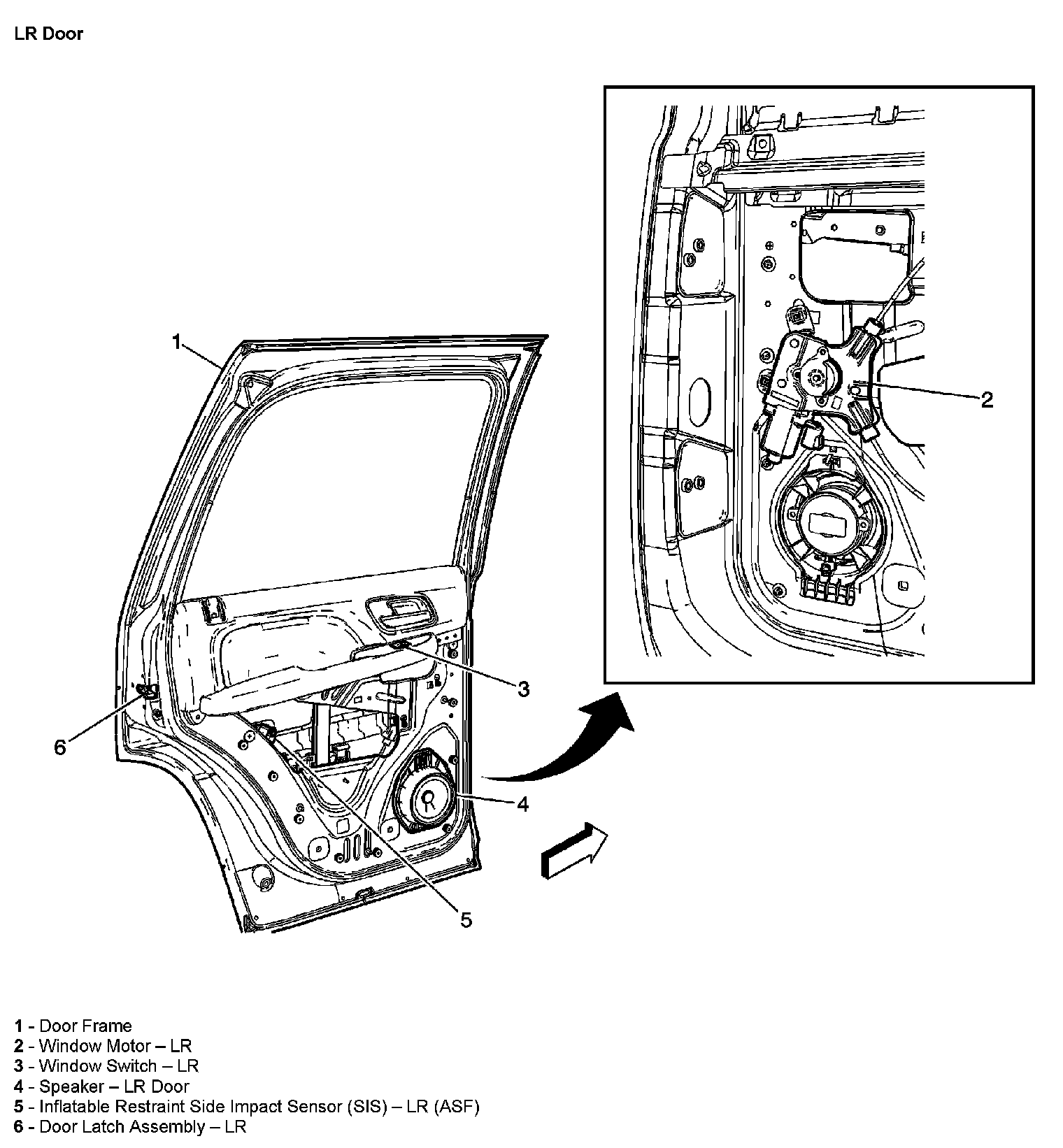 LR Door

1

2

3

6

4

5

1 - Door Frame
2 - Window Motor – LR
3 - Window Switch – LR
4 - Speaker – LR Door
5 - Inflatable Restraint Side Impact Sensor (SIS) – LR (ASF)
6 - Door Latch Assembly – LR