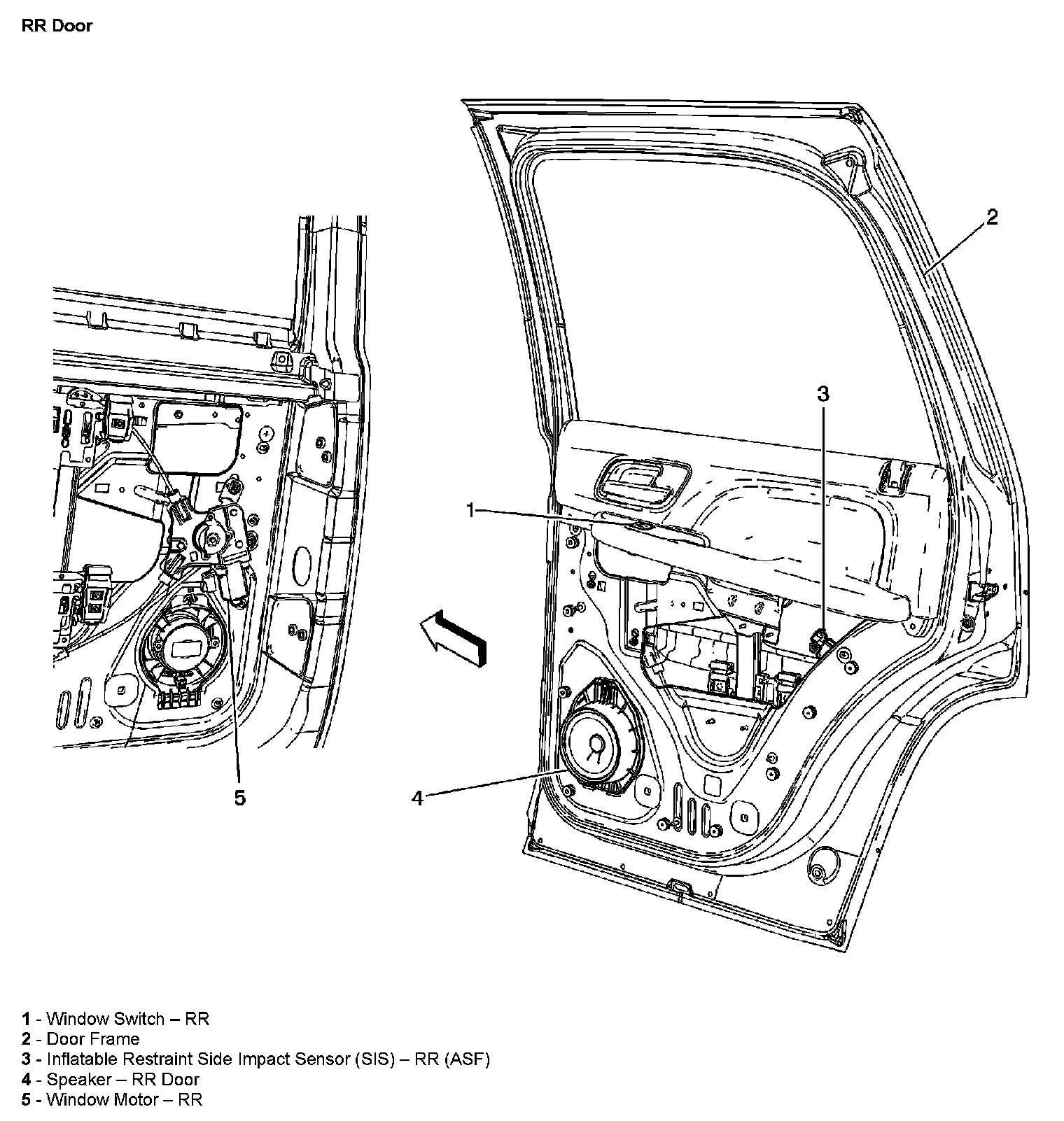 RR Door

2

3

1

5

4

1 - Window Switch – RR
2 - Door Frame
3 - Inflatable Restraint Side Impact Sensor (SIS) – RR (ASF)
4 - Speaker – RR Door
5 - Window Motor – RR