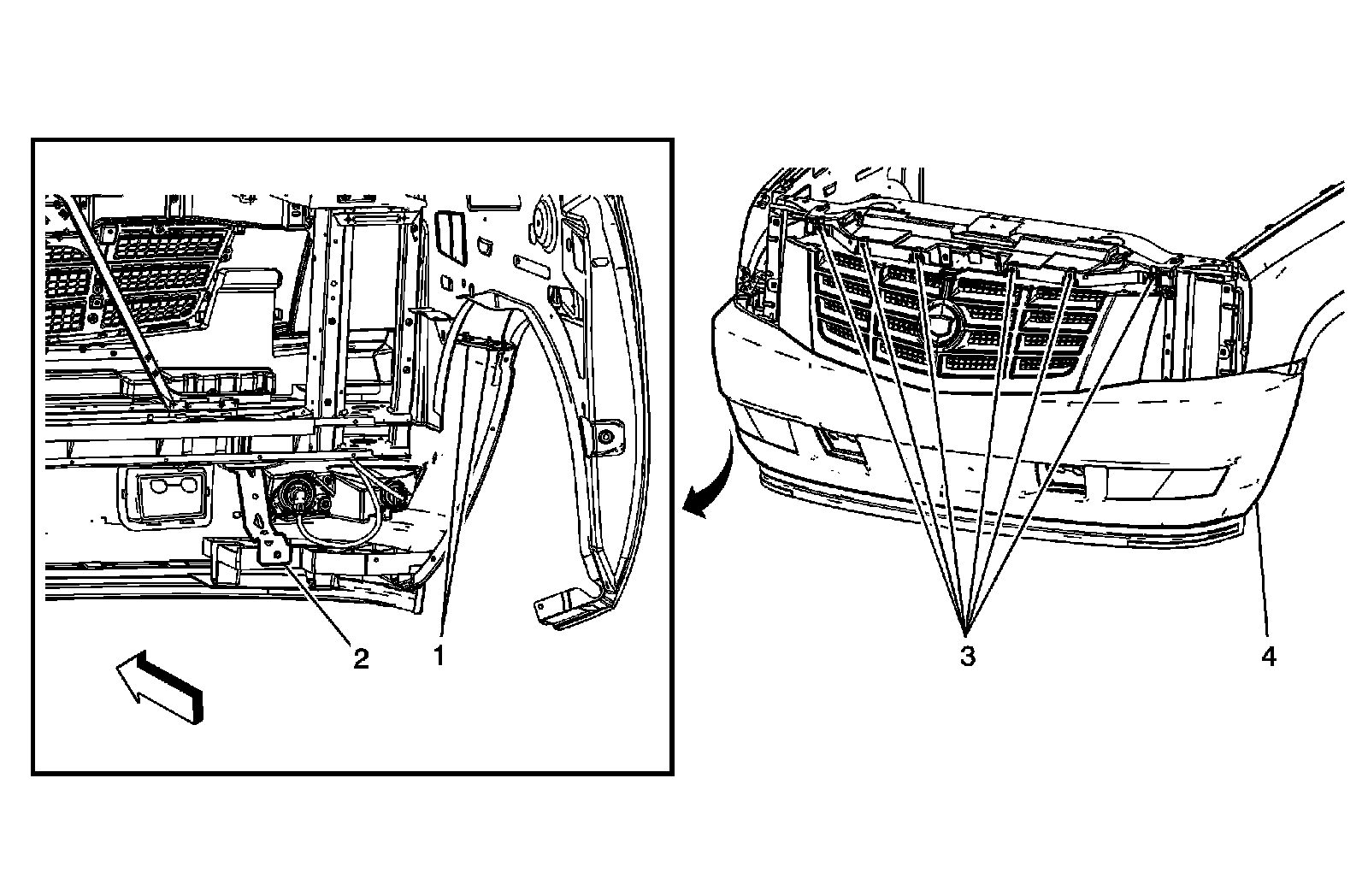 2
1
3
4