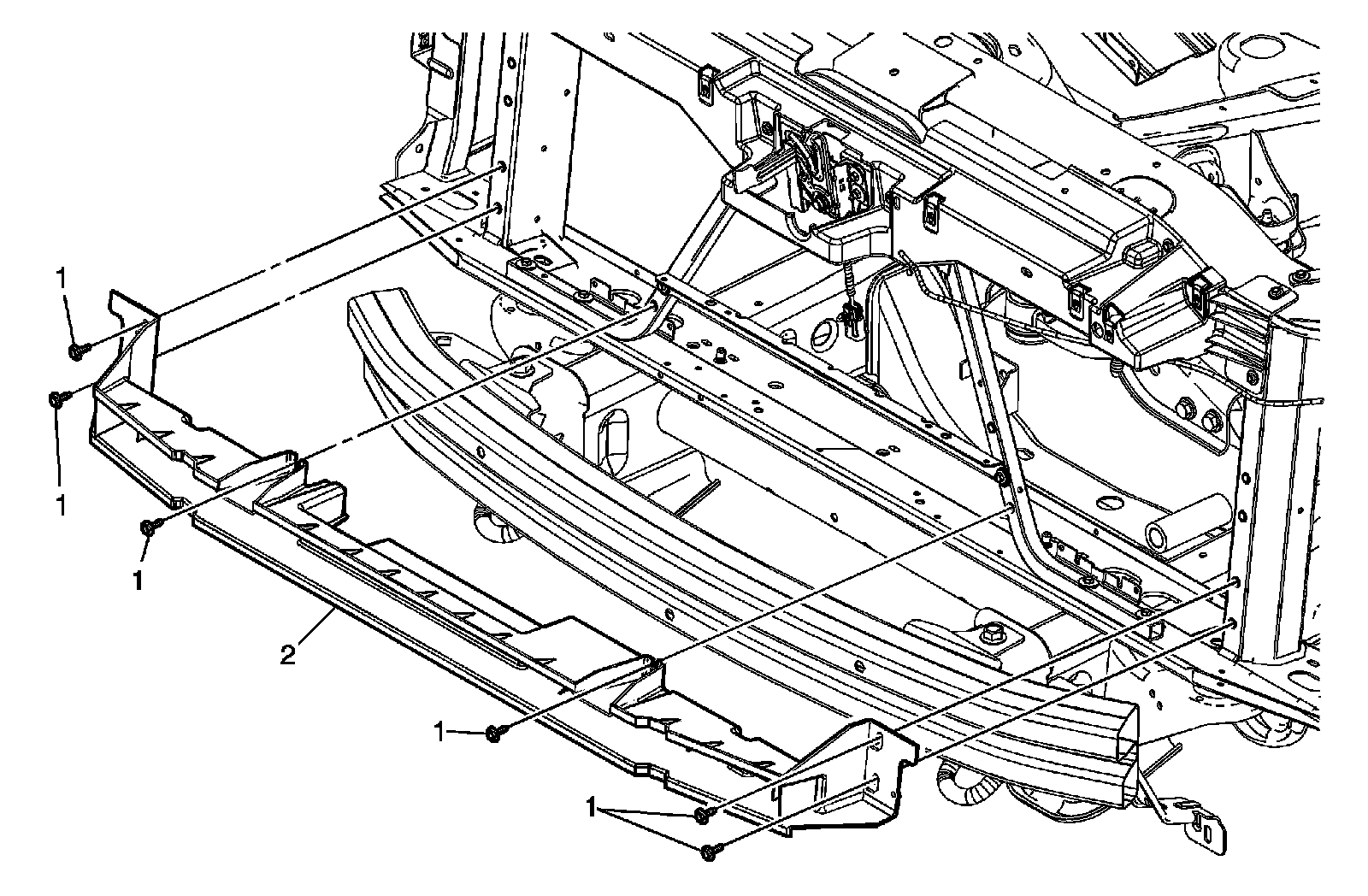 1
1
1
2
1
1