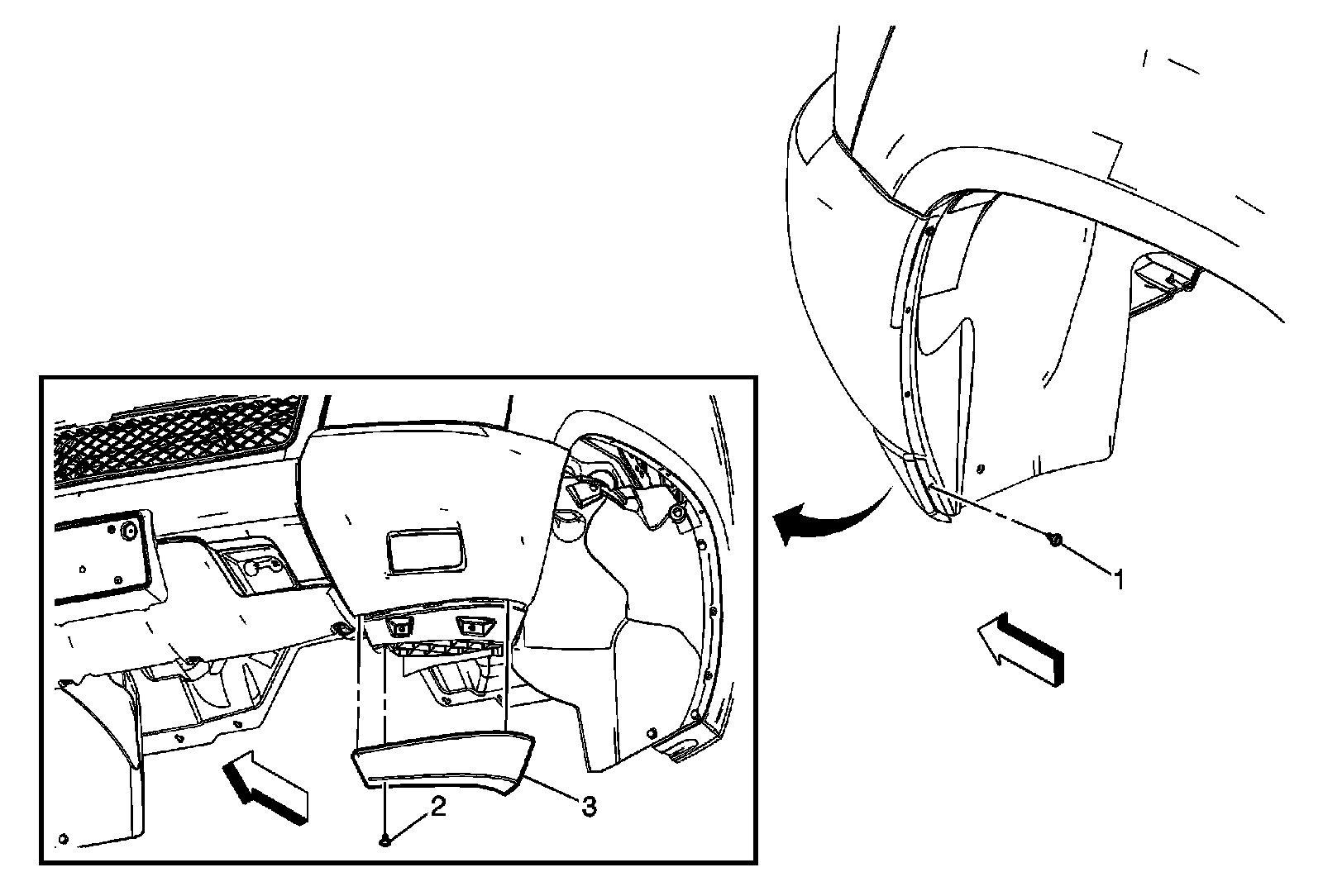 1
2
3