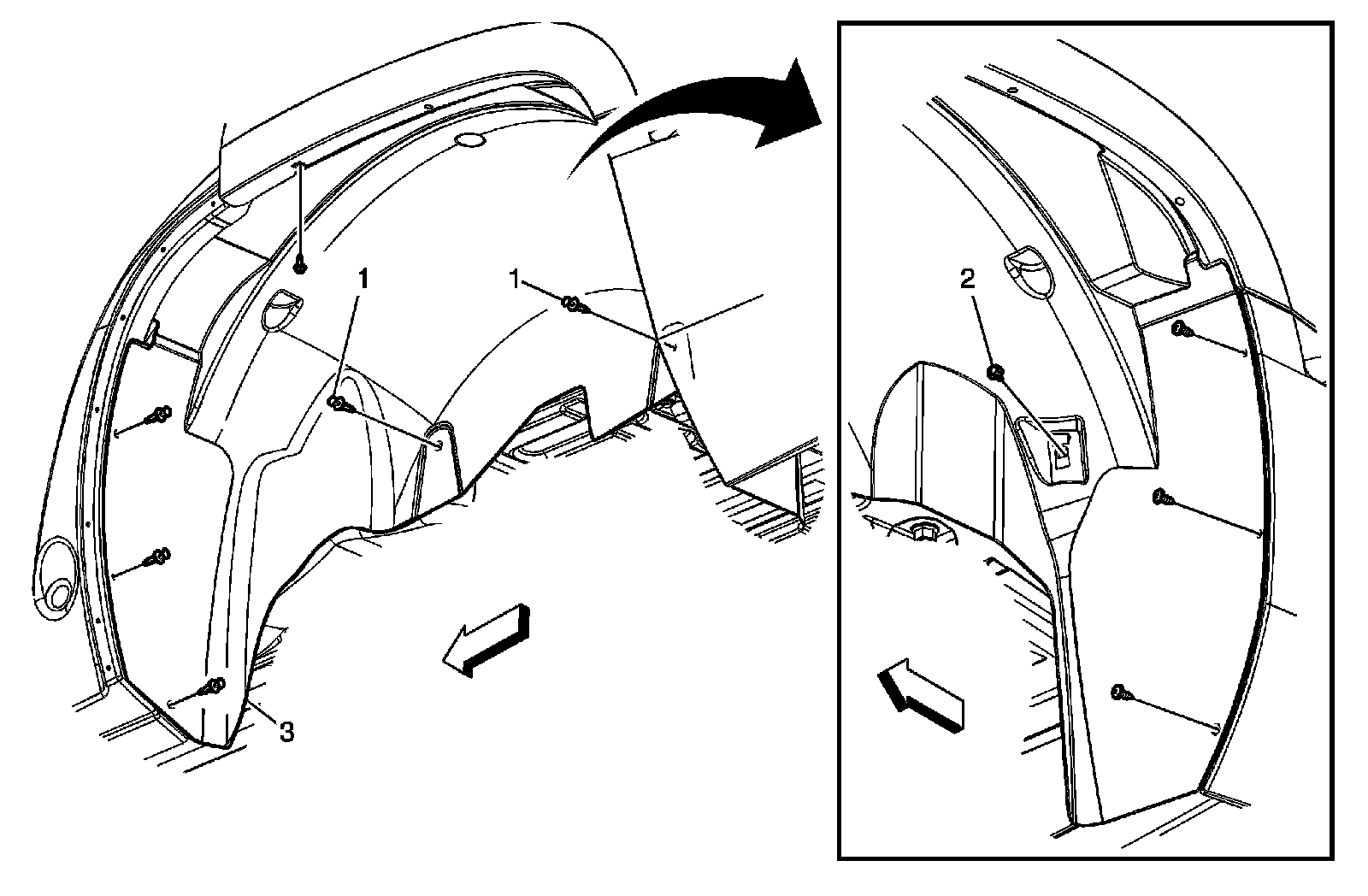 1
1
3
2