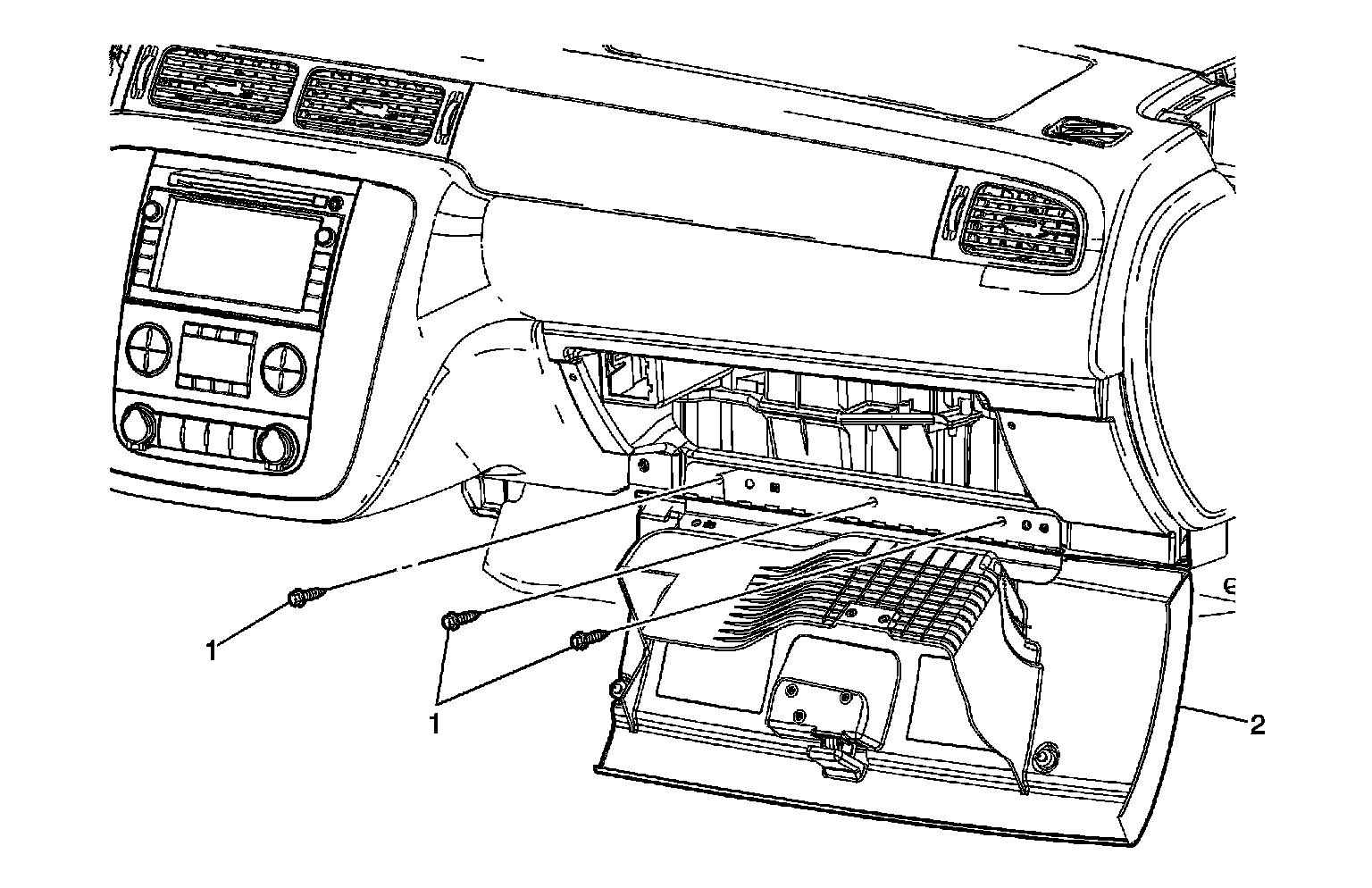 1
1
2