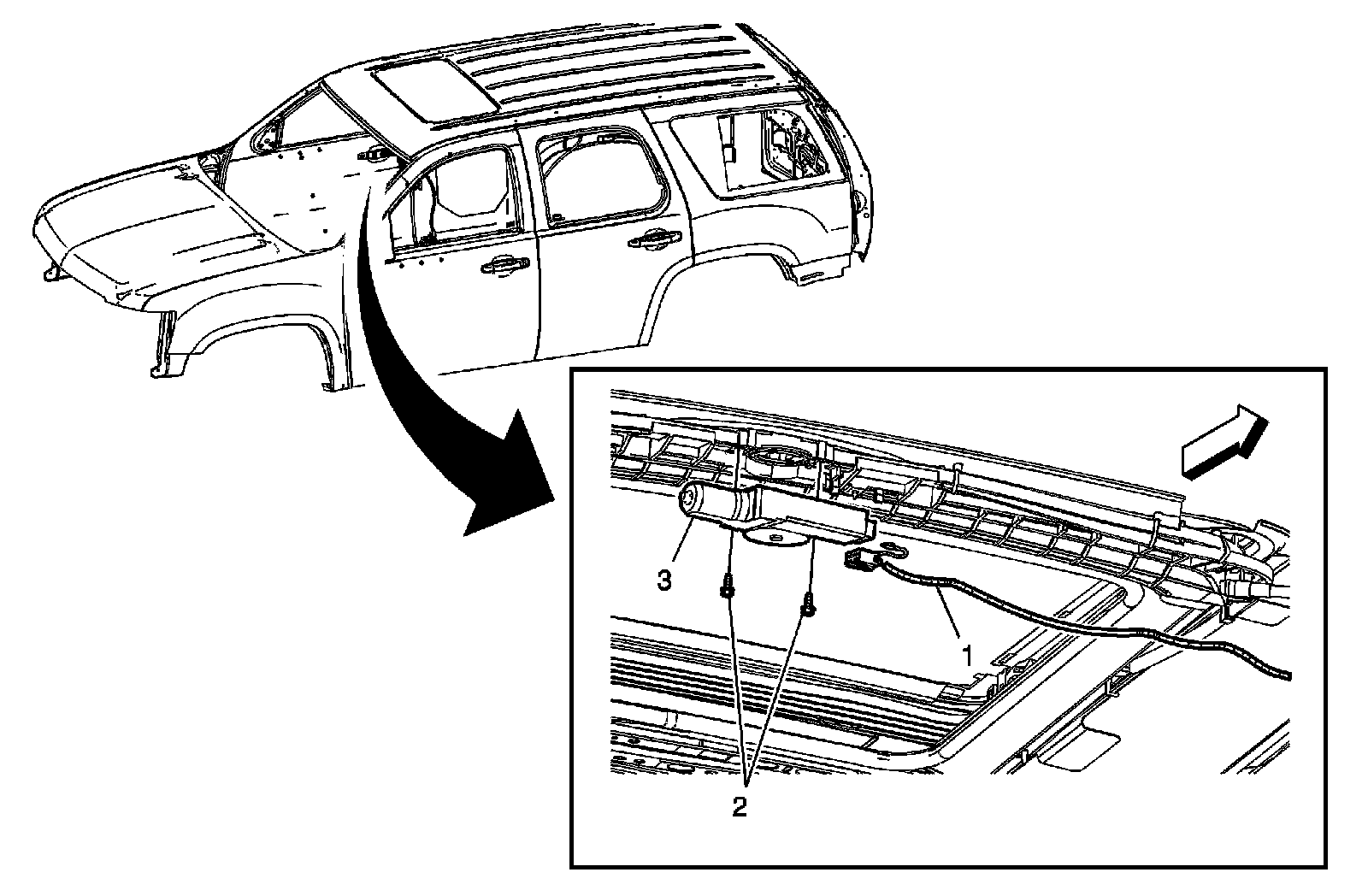 3
1
2