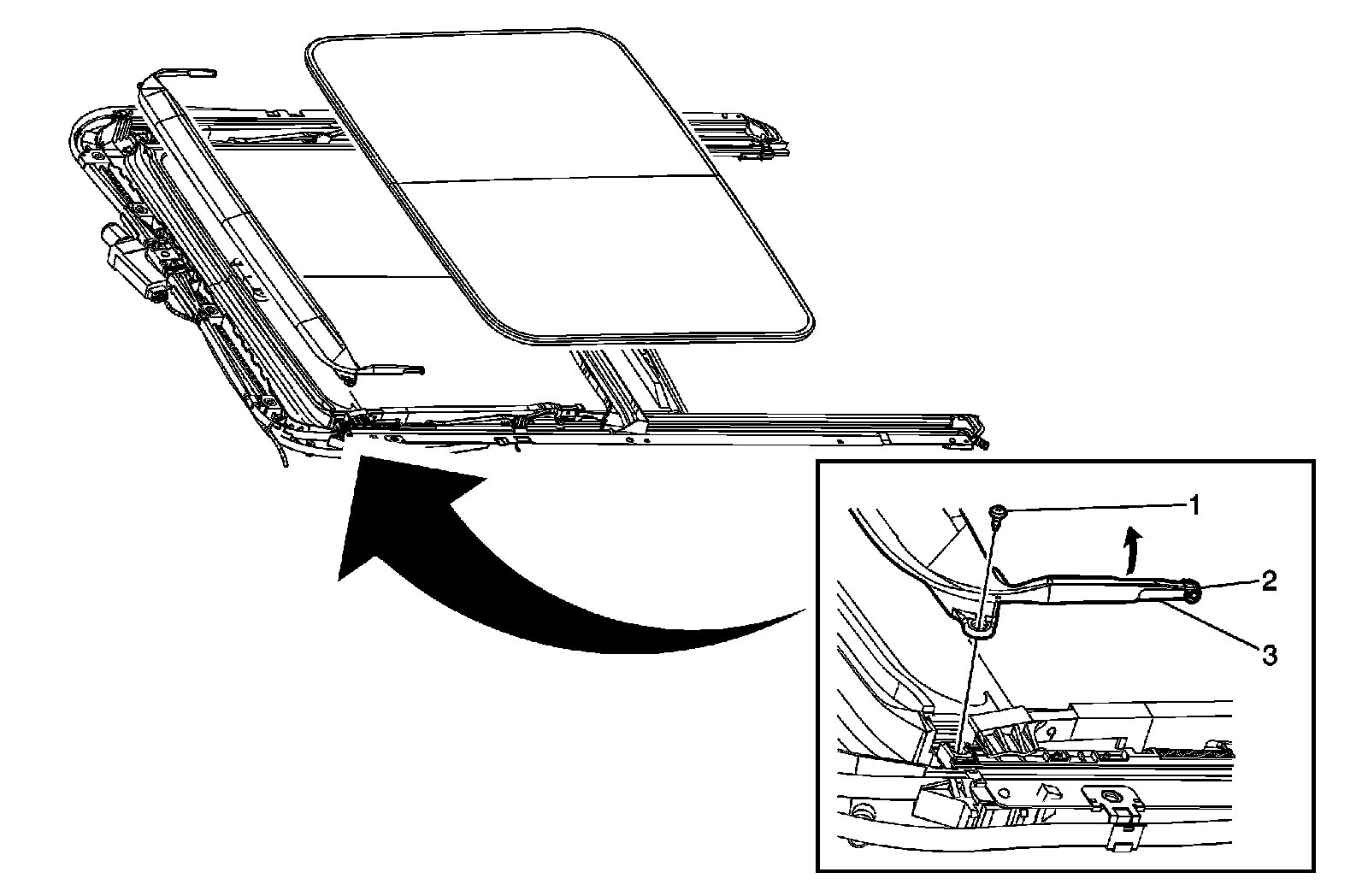 1
2
3