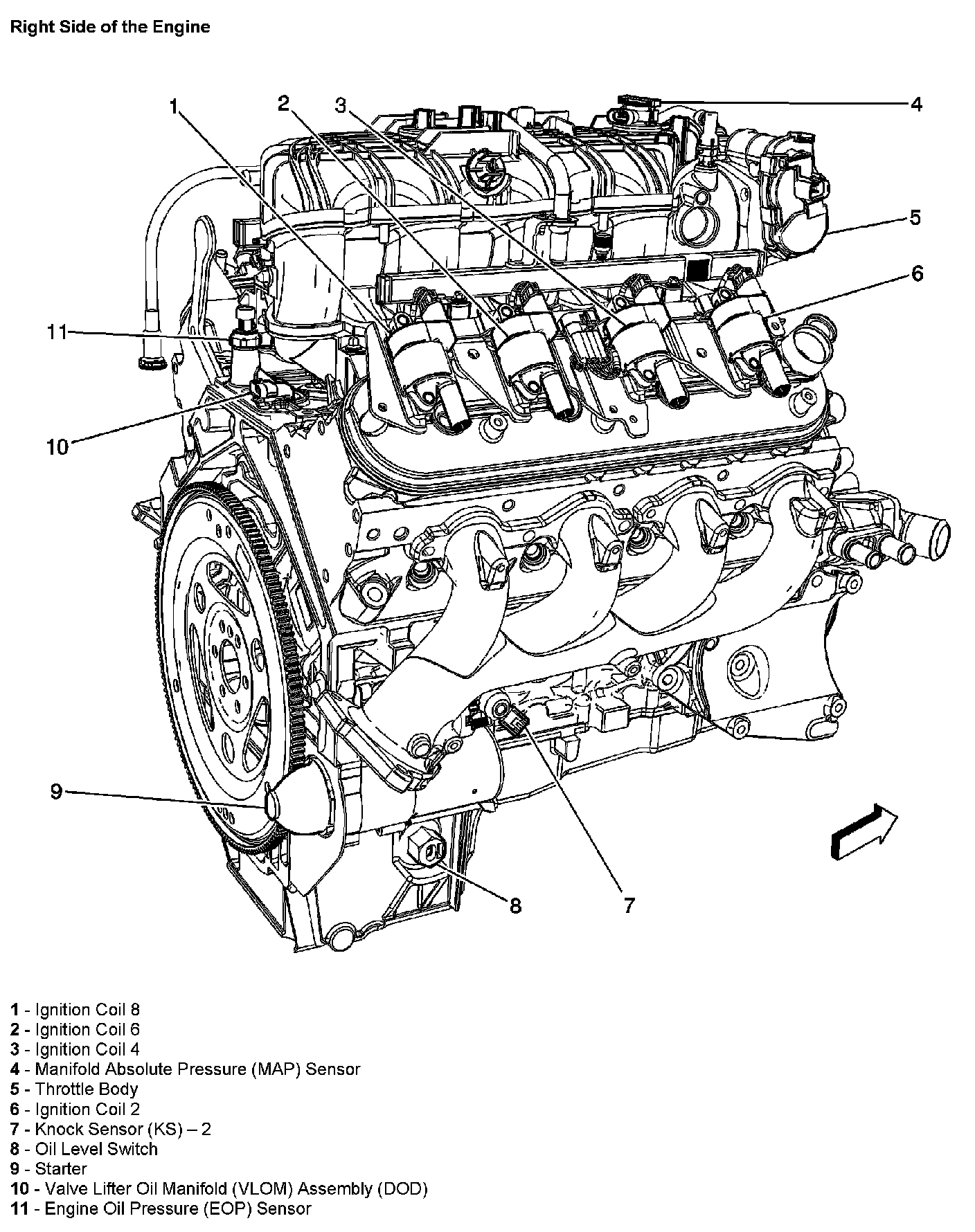 Right Side of the Engine

1
2
3
4
5
6
11
10
9
8
7

1 - Ignition Coil 8
2 - Ignition Coil 6
3 - Ignition Coil 4
4 - Manifold Absolute Pressure (MAP) Sensor
5 - Throttle Body
6 - Ignition Coil 2
7 - Knock Sensor (KS) – 2
8 - Oil Level Switch
9 - Starter
10 - Valve Lifter Oil Manifold (VLOM) Assembly (DOD)
11 - Engine Oil Pressure (EOP) Sensor