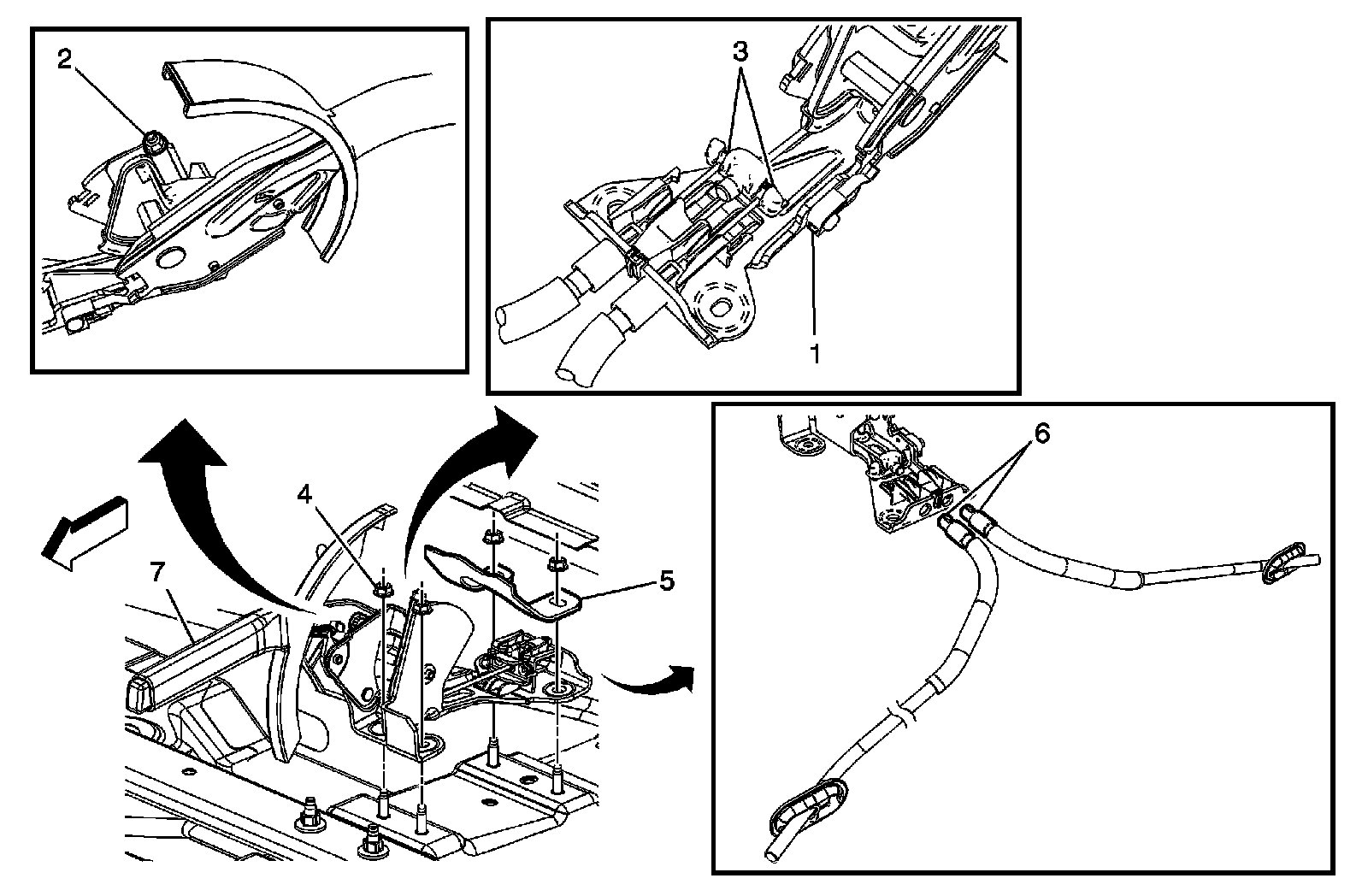 2

3

1

4

5

7

6