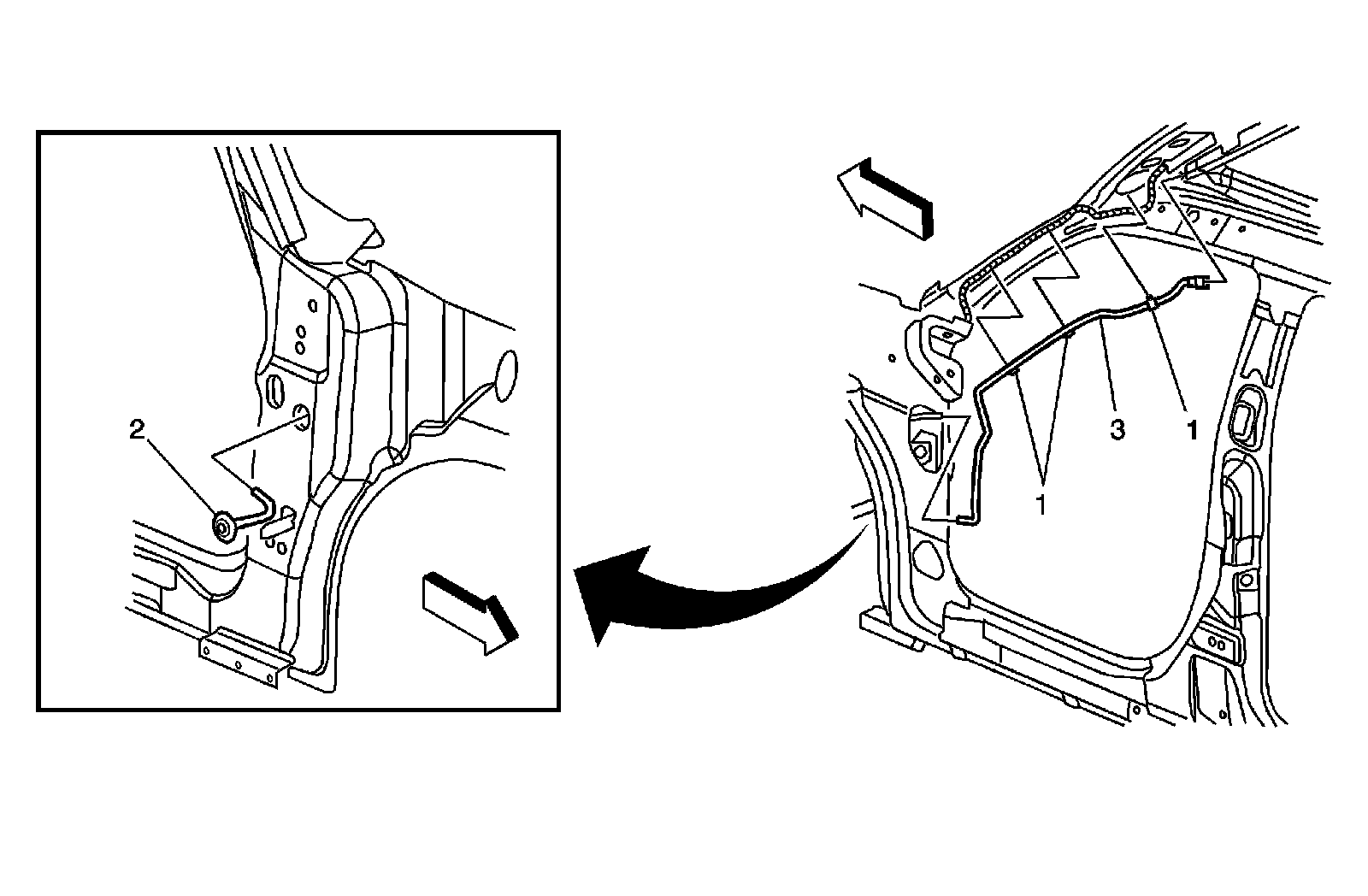 2

3
1

1