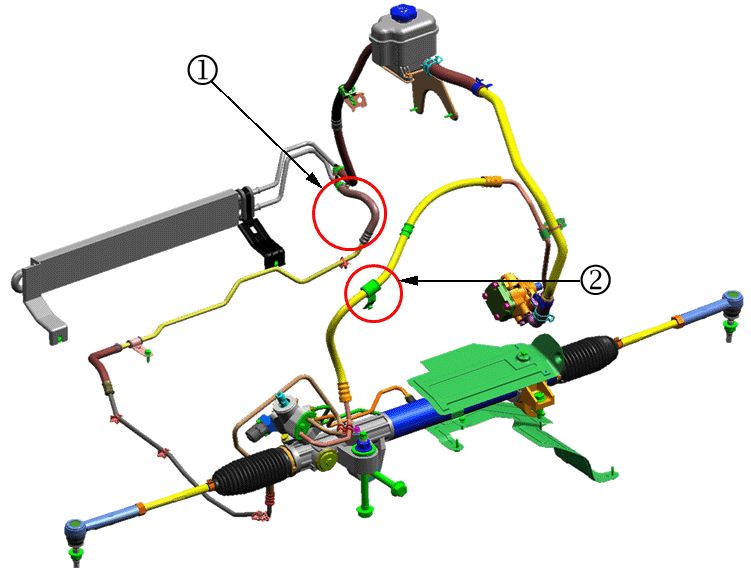 ①
②