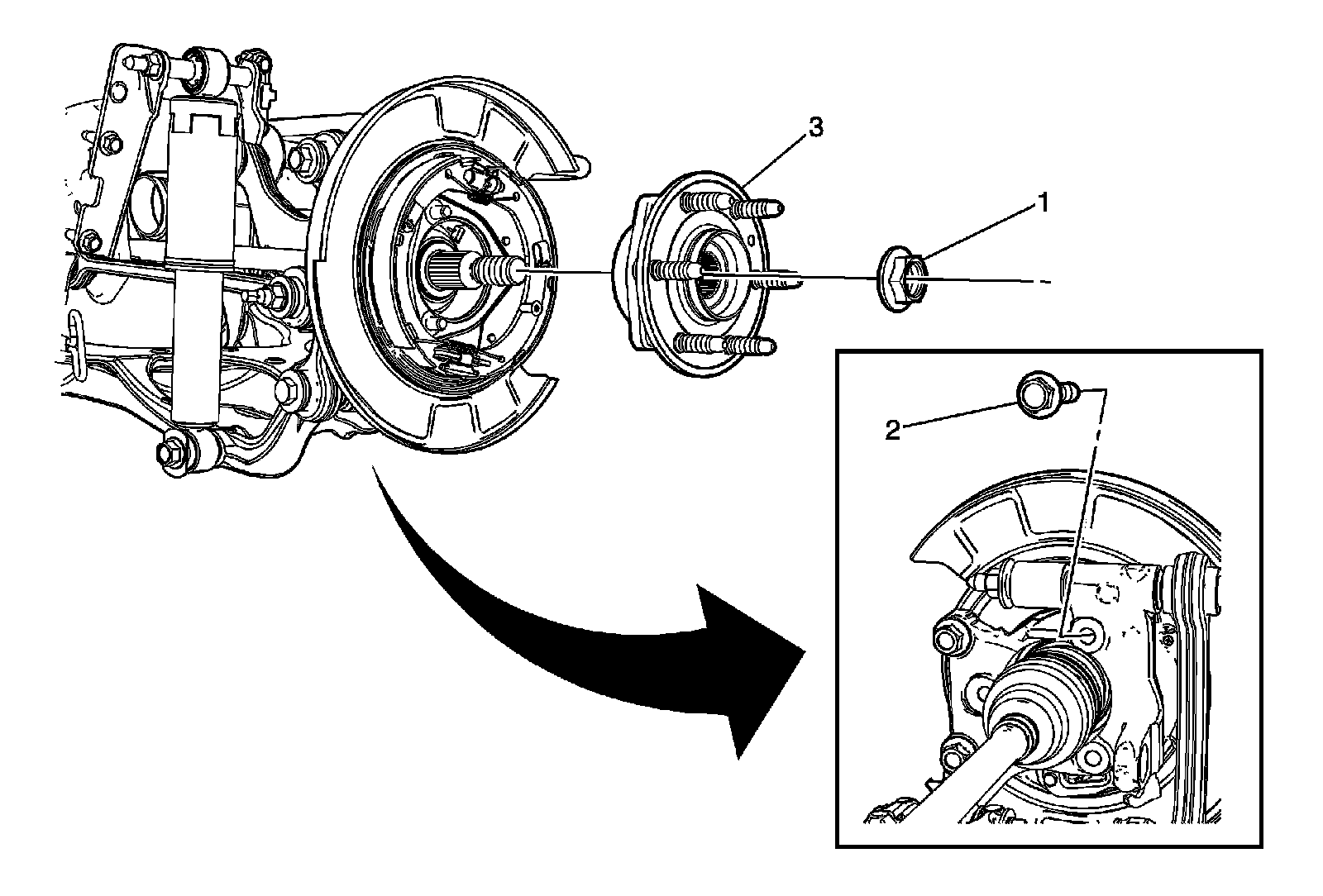 3
1
2