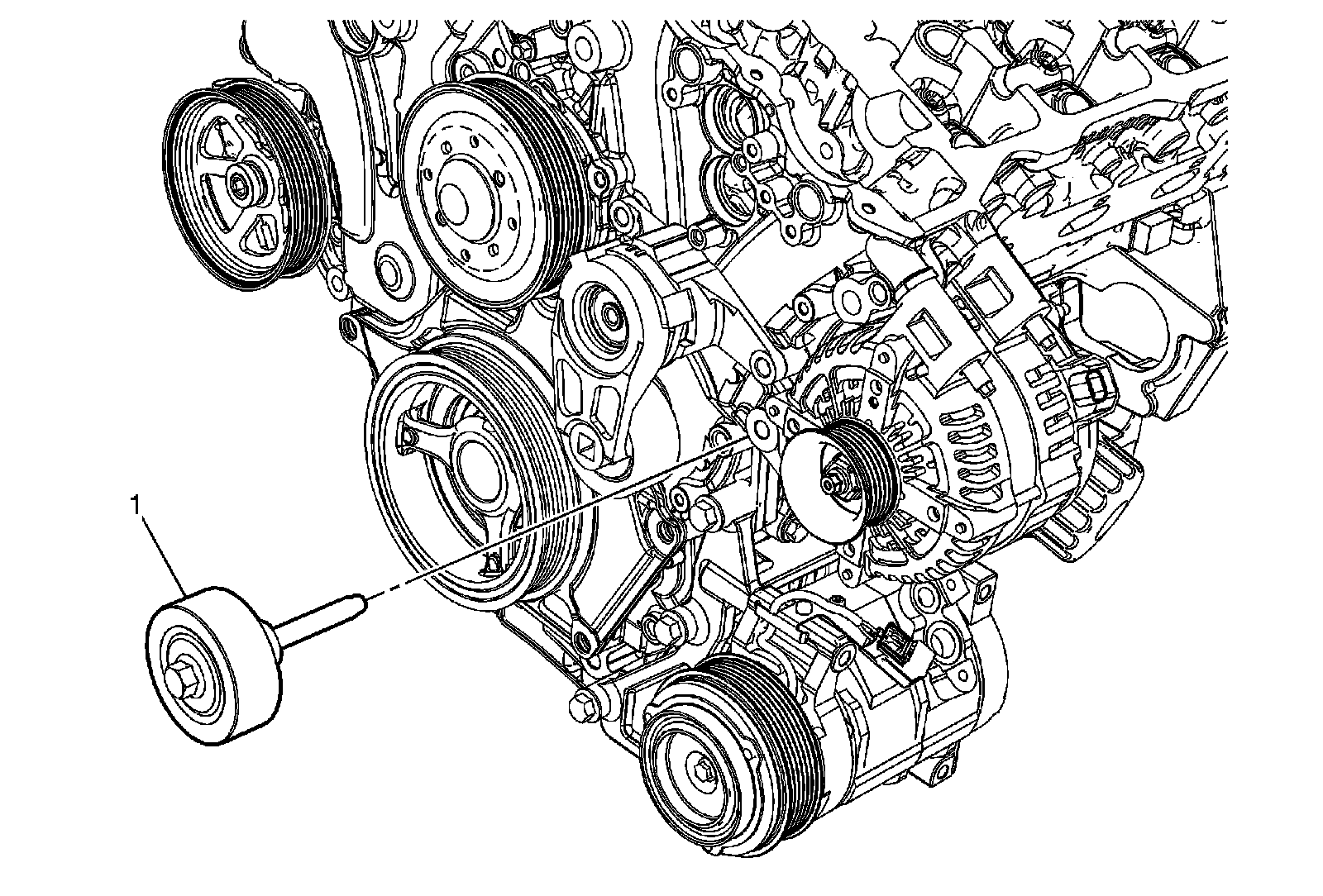 1