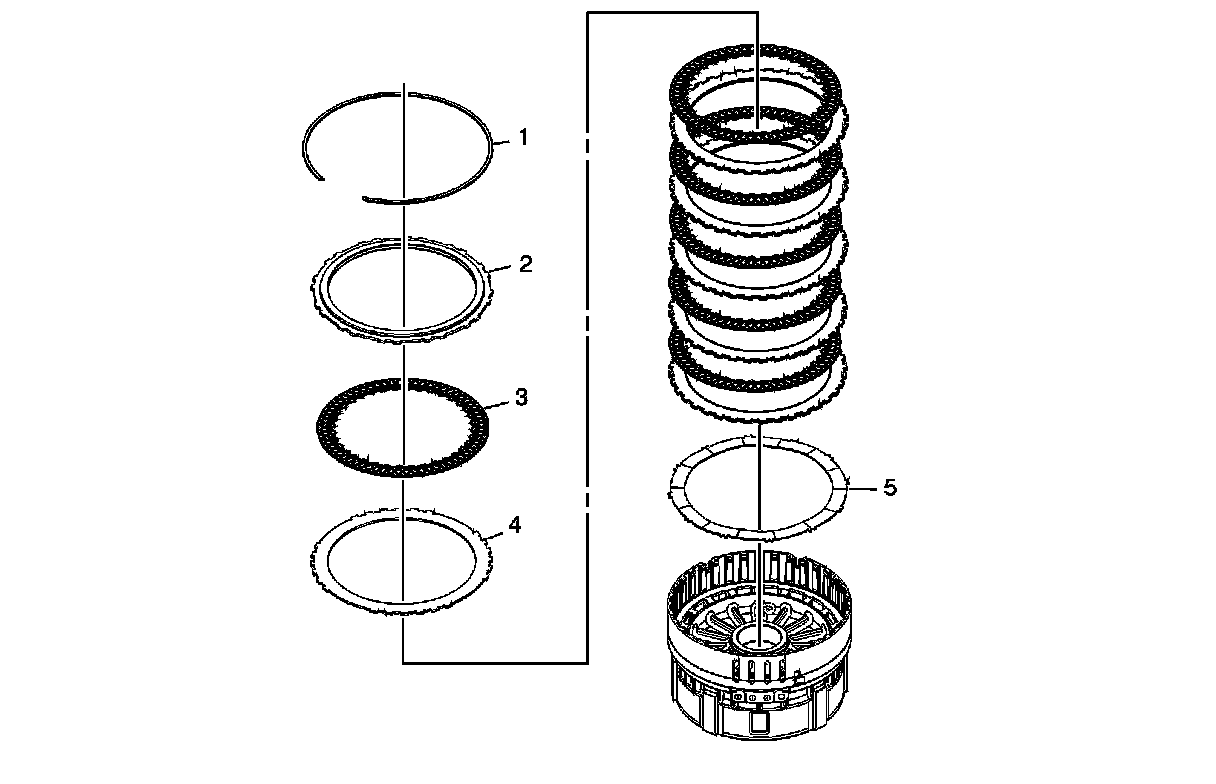 1
2
3
4
5