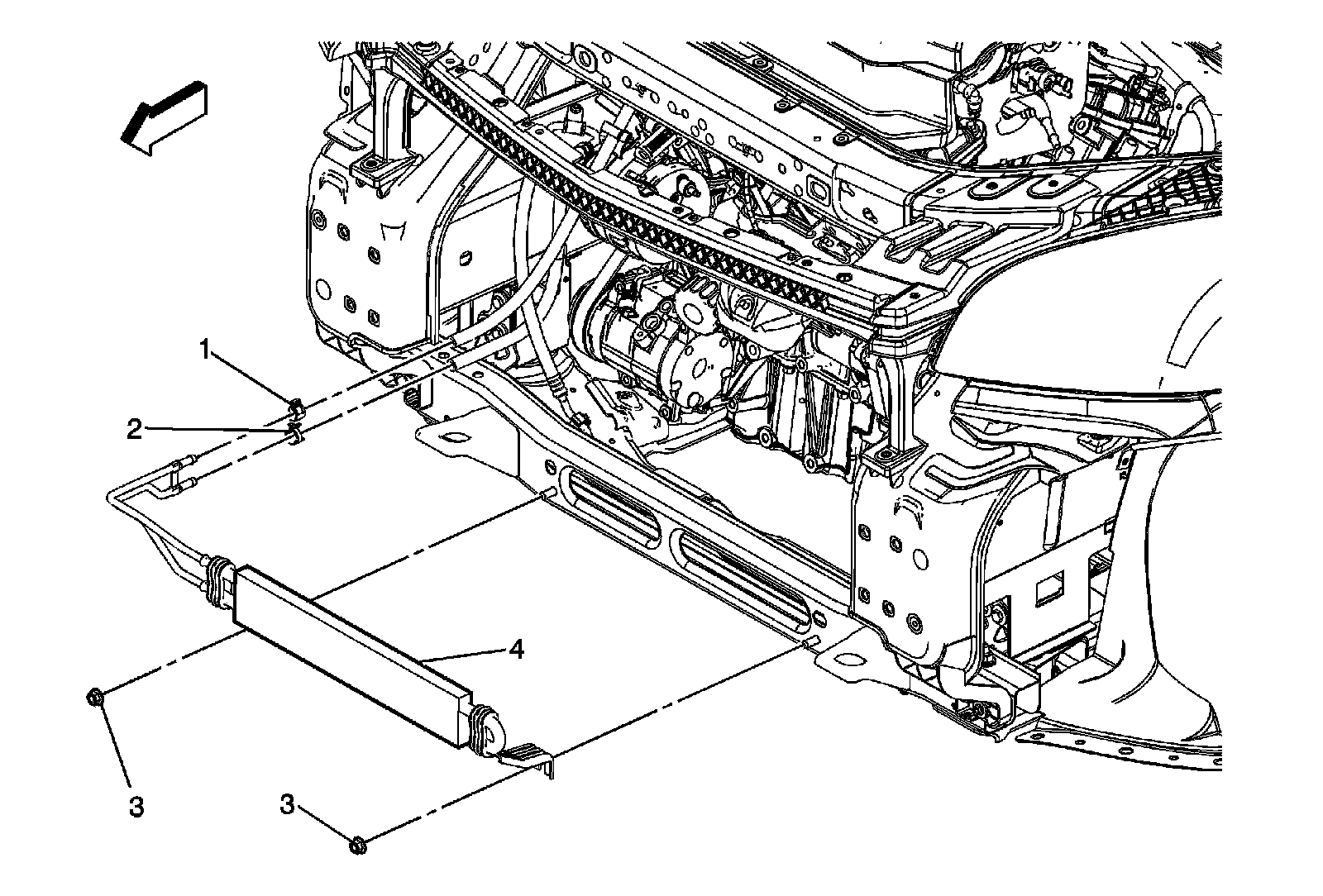 1
2
4
3
3