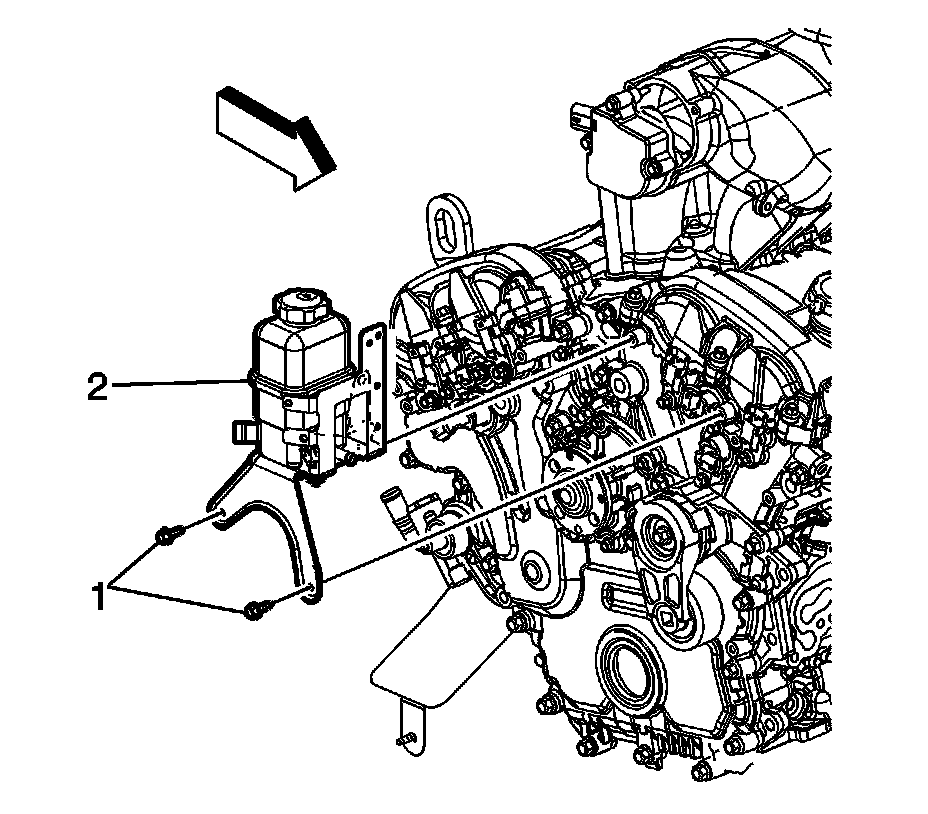 2

1